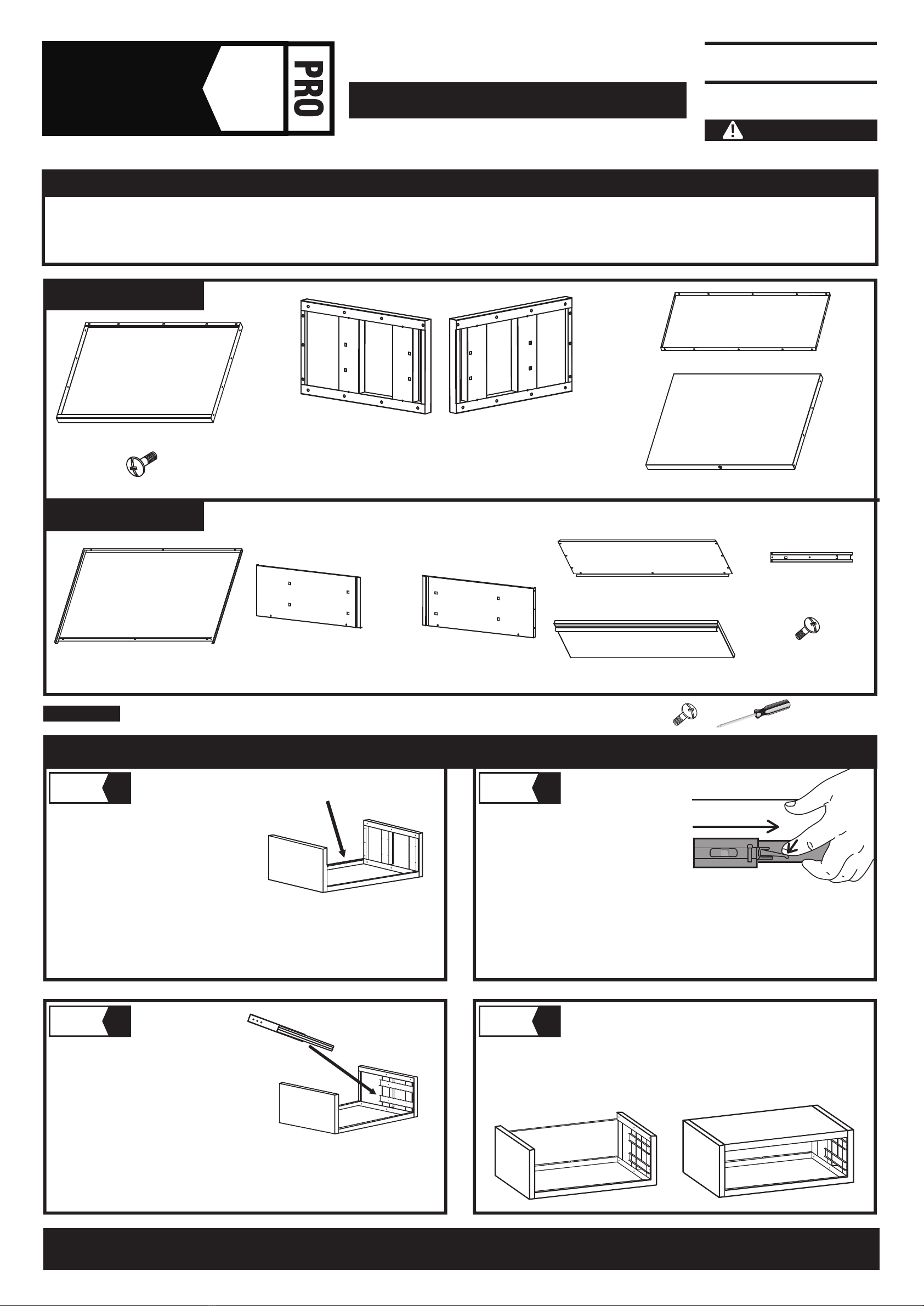 PRO