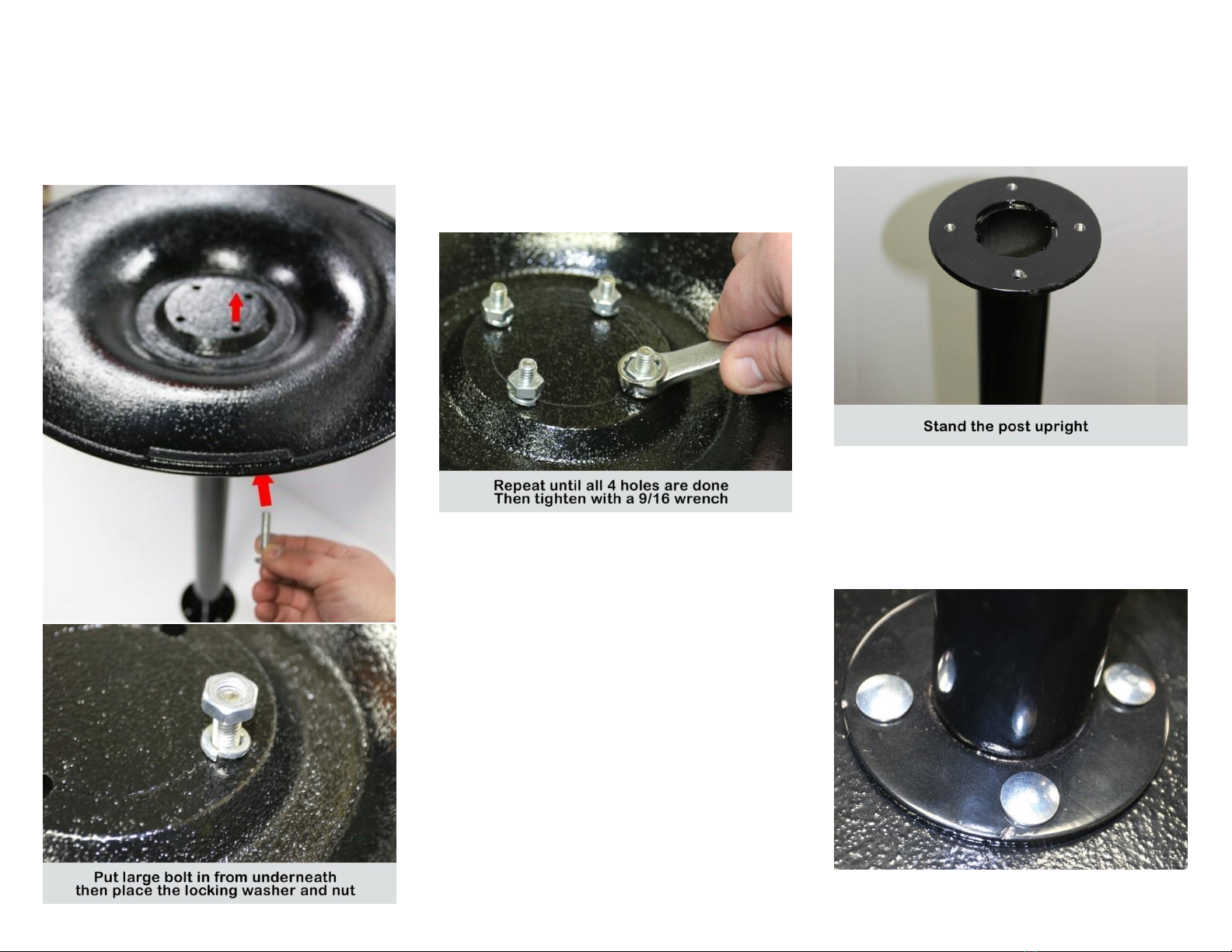 Put large bolt in from underneath
then place the locking washer and nut

Repeat until all 4 holes are done
Then tighten with a 9/16 wrench

Stand the post upright