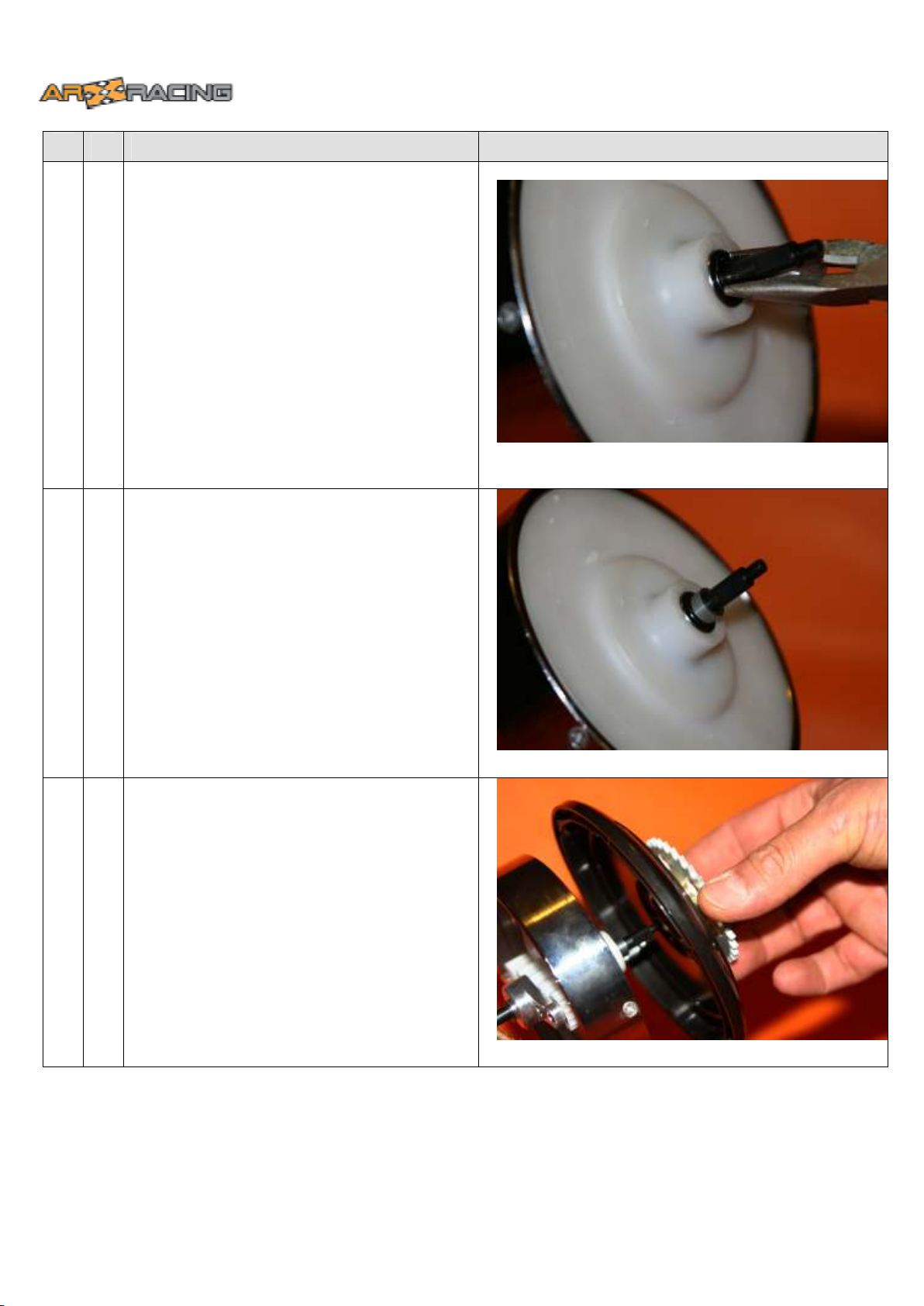 ARX RACING