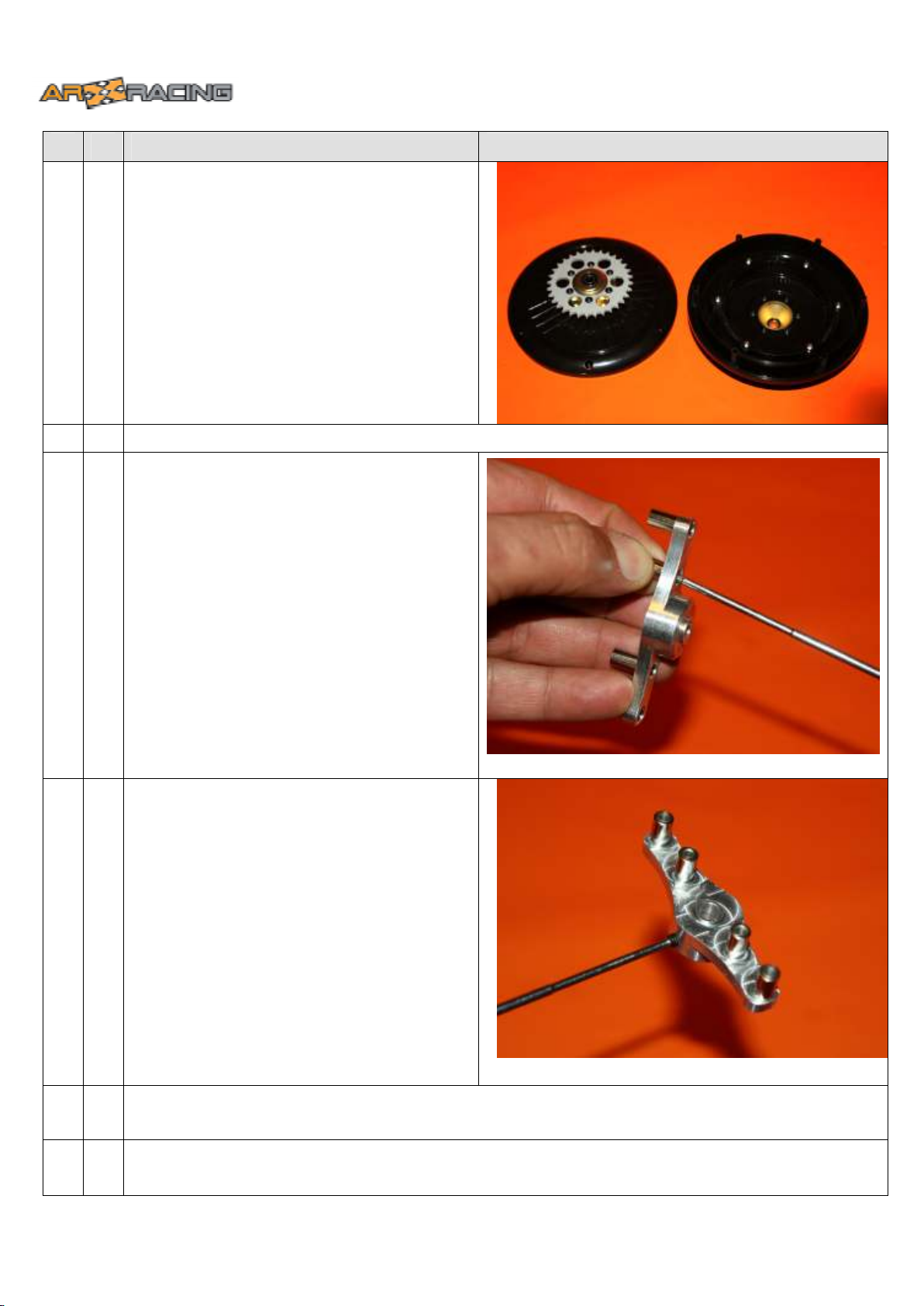 ARX RACING