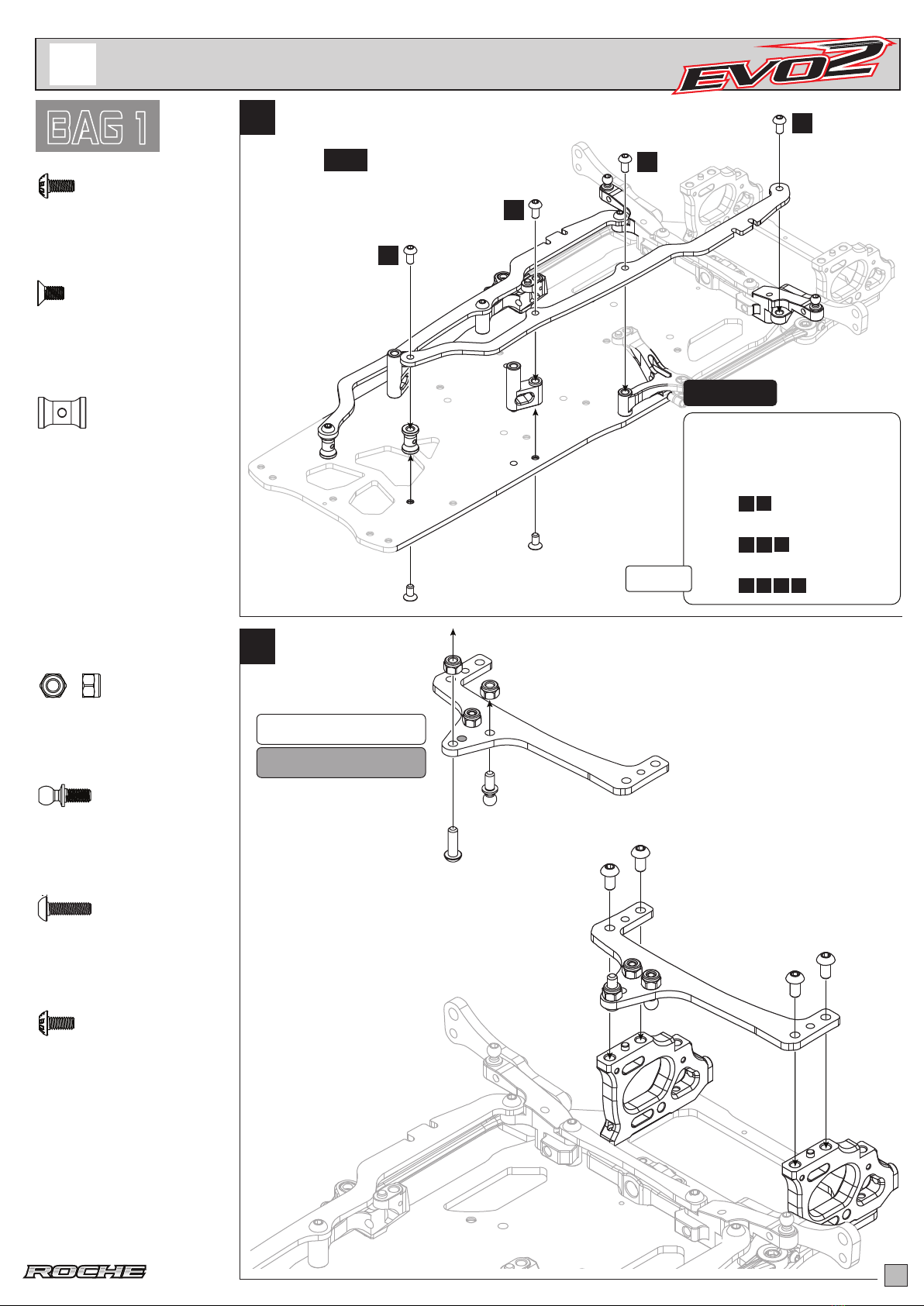 EVO2

BAG 1

ROCHE