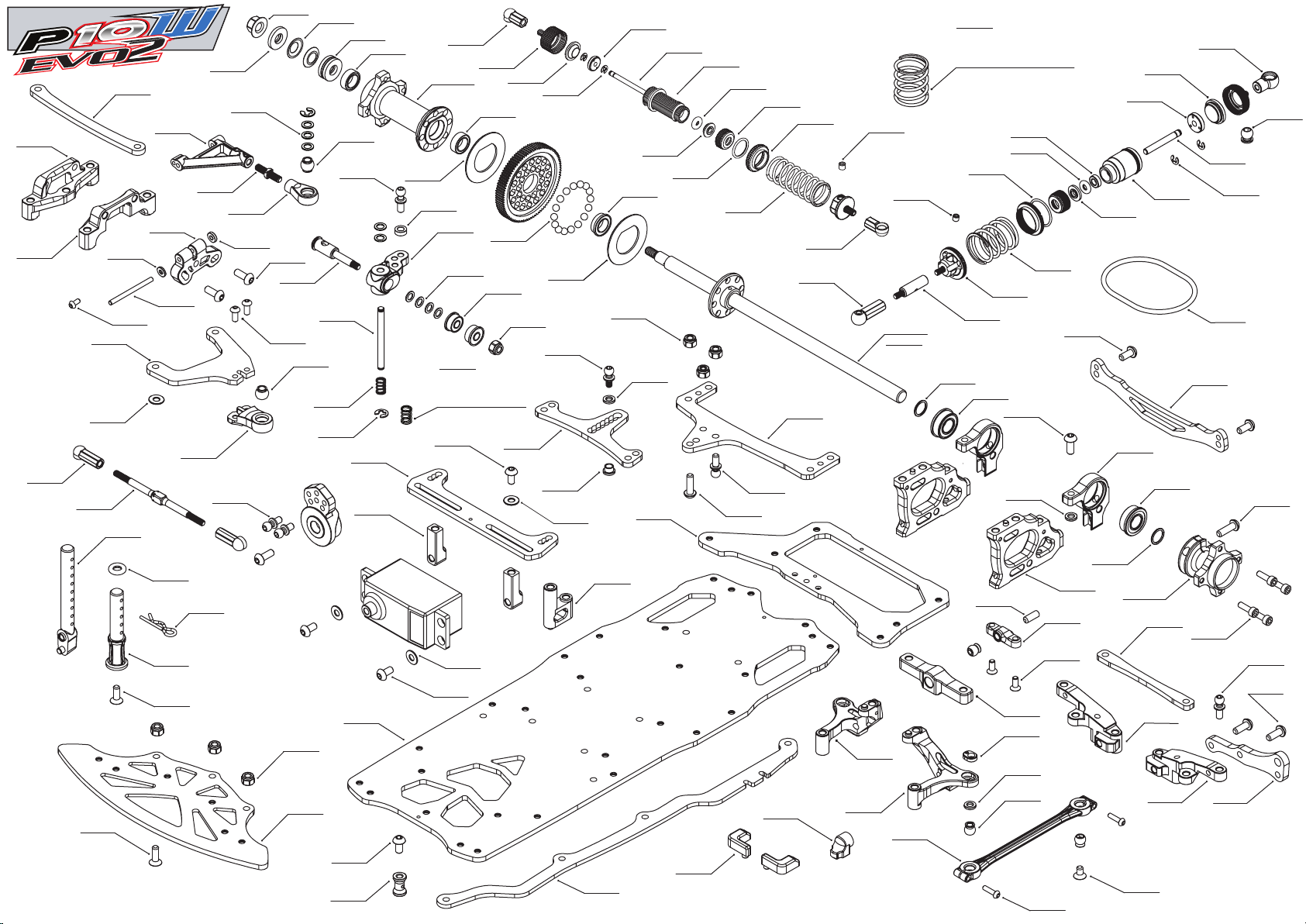 P10W
EVO2