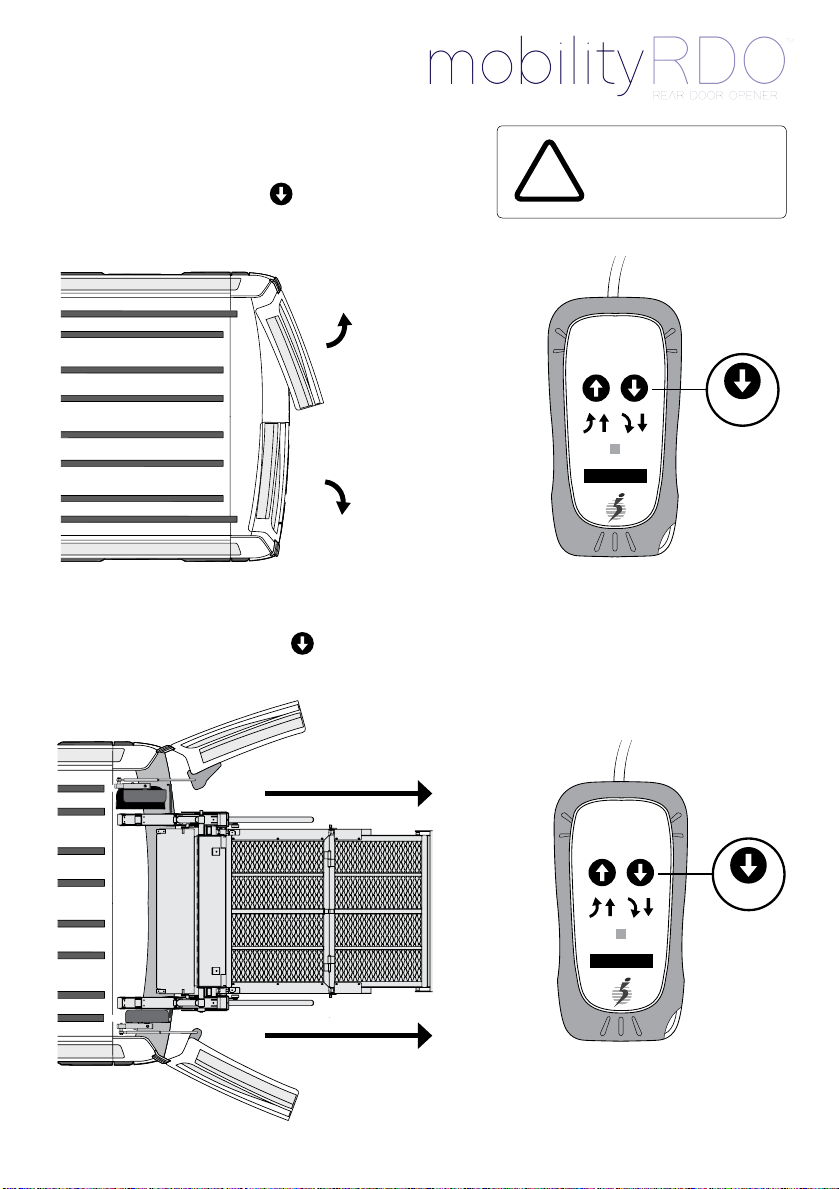 mobilityRDO™
REAR DOOR OPENER