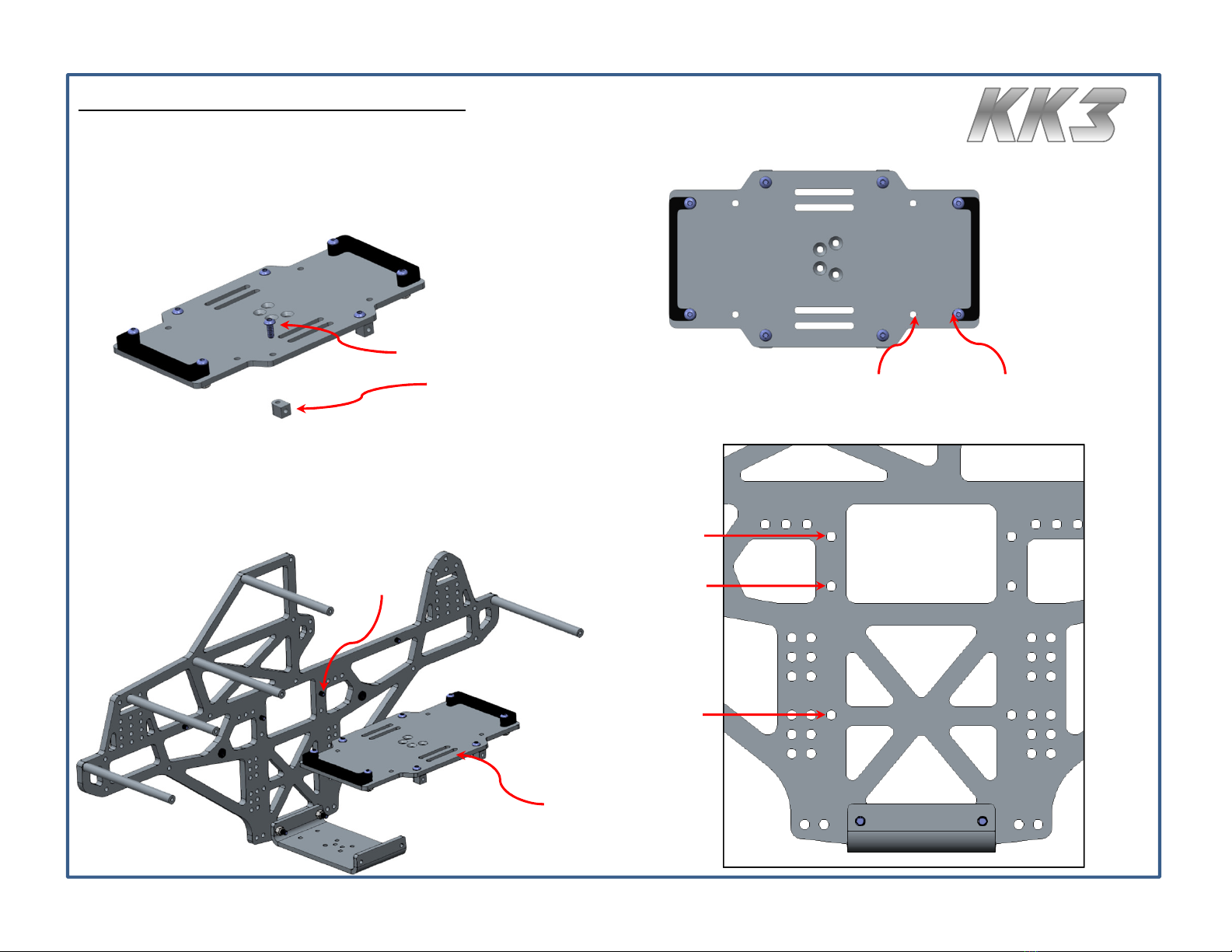 KK3