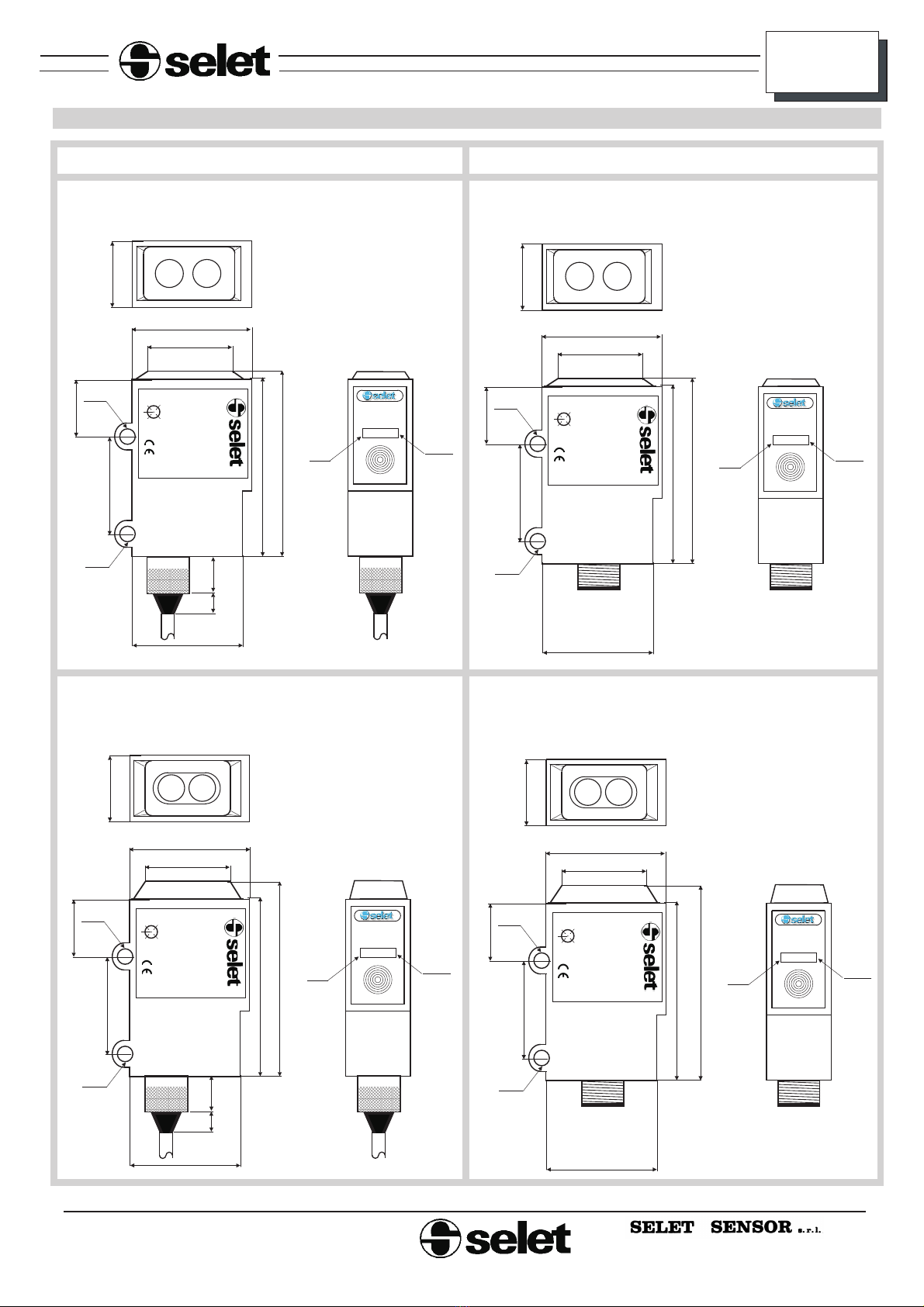 selet

selet
CE

selet

selet
CE

selet

selet
CE

selet

selet
CE

selet

selet

SELET SENSOR s.r.l.