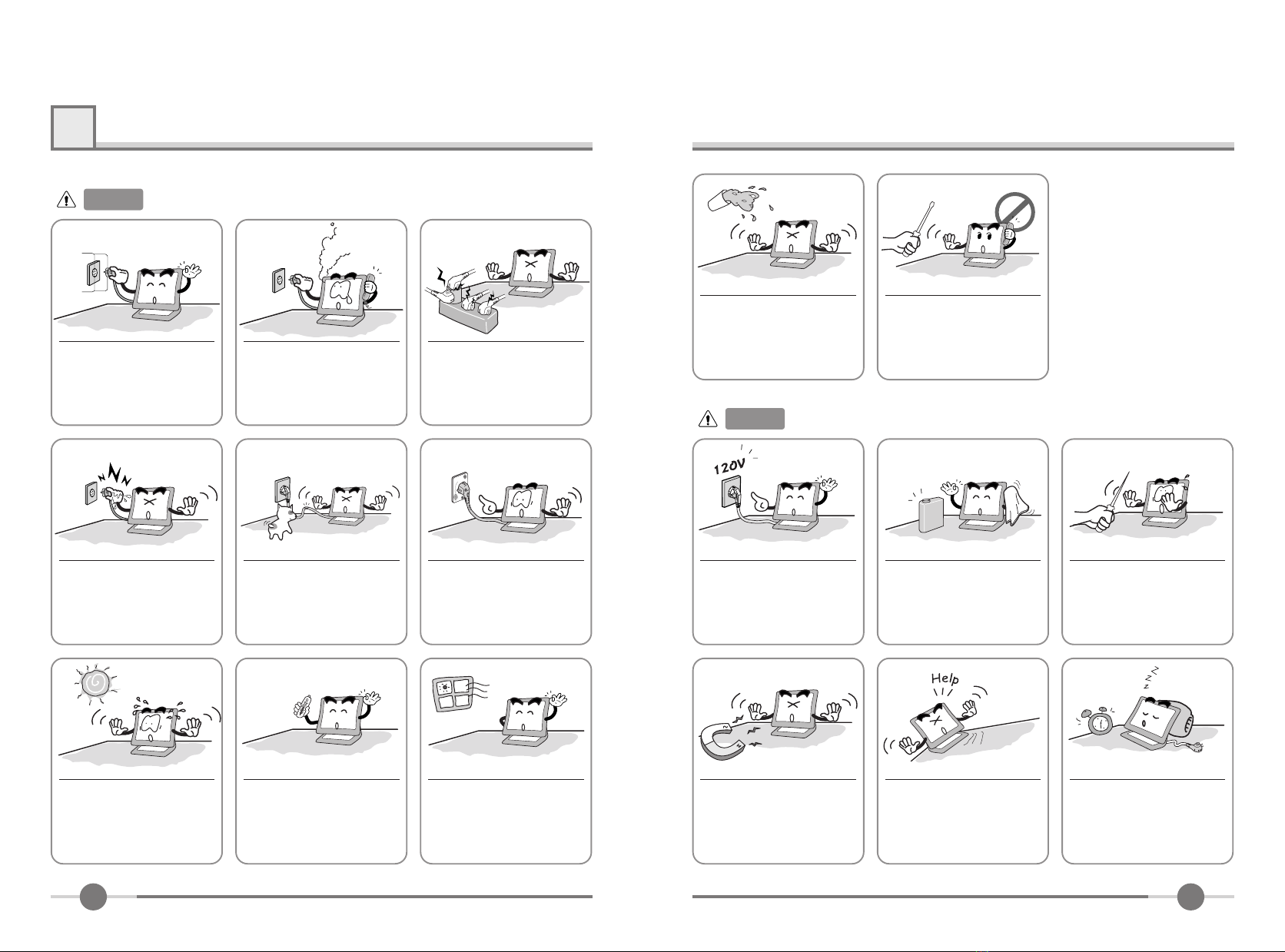 120V

Help

z
z
z