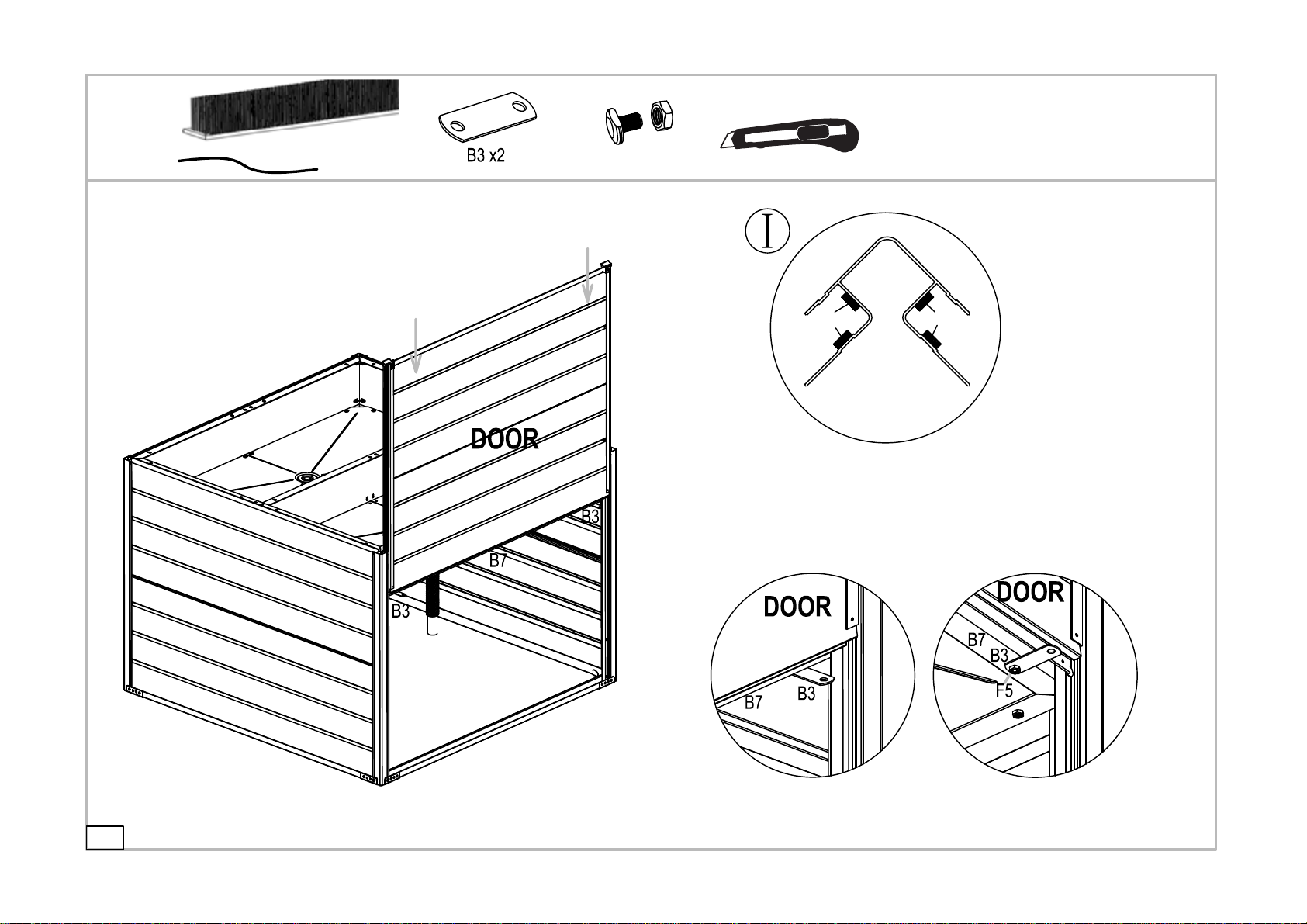 B3 x2

I

DOOR

B3

B7

B3

DOOR

B7

B3

DOOR

B7

B3

F5