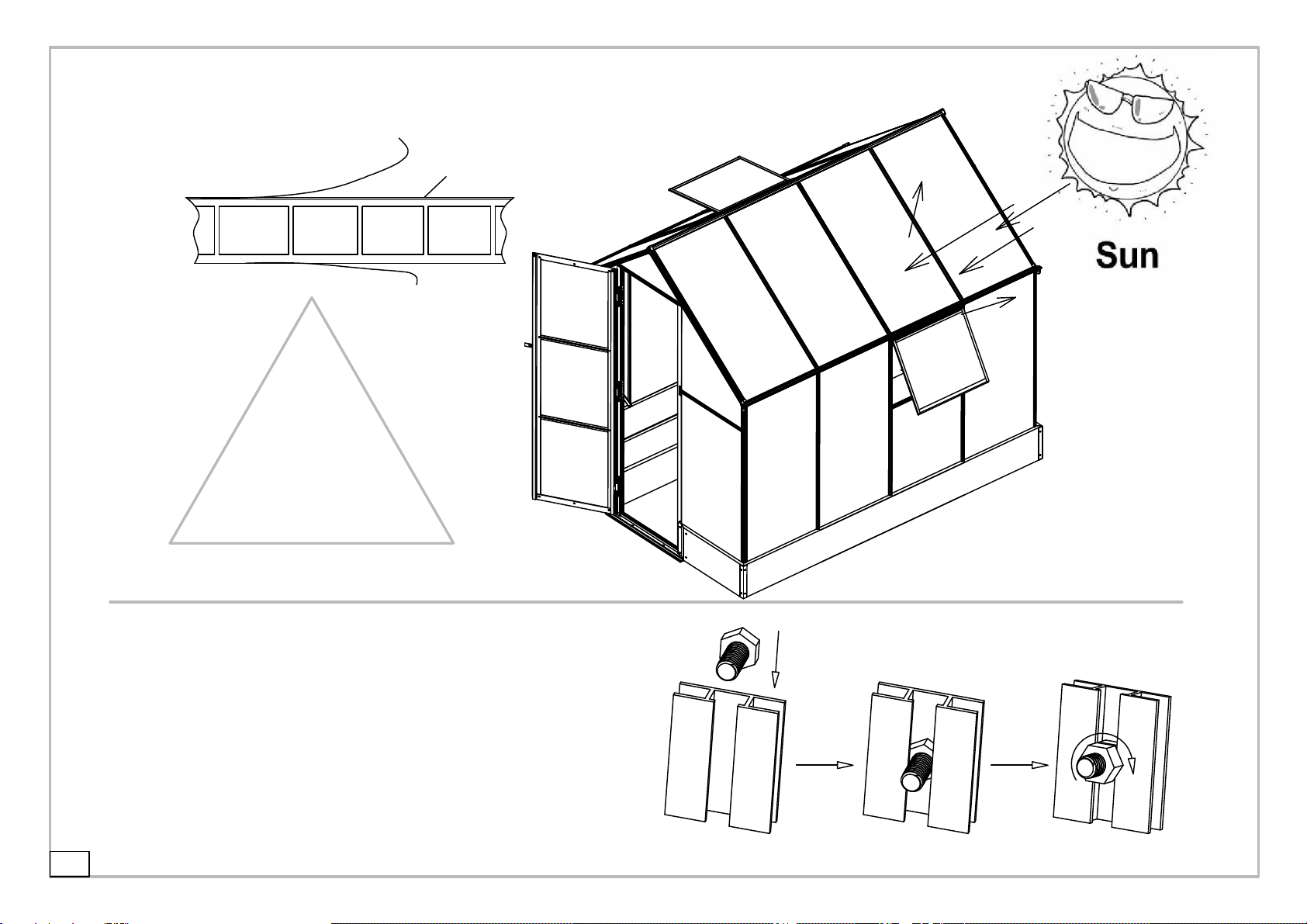 Sun