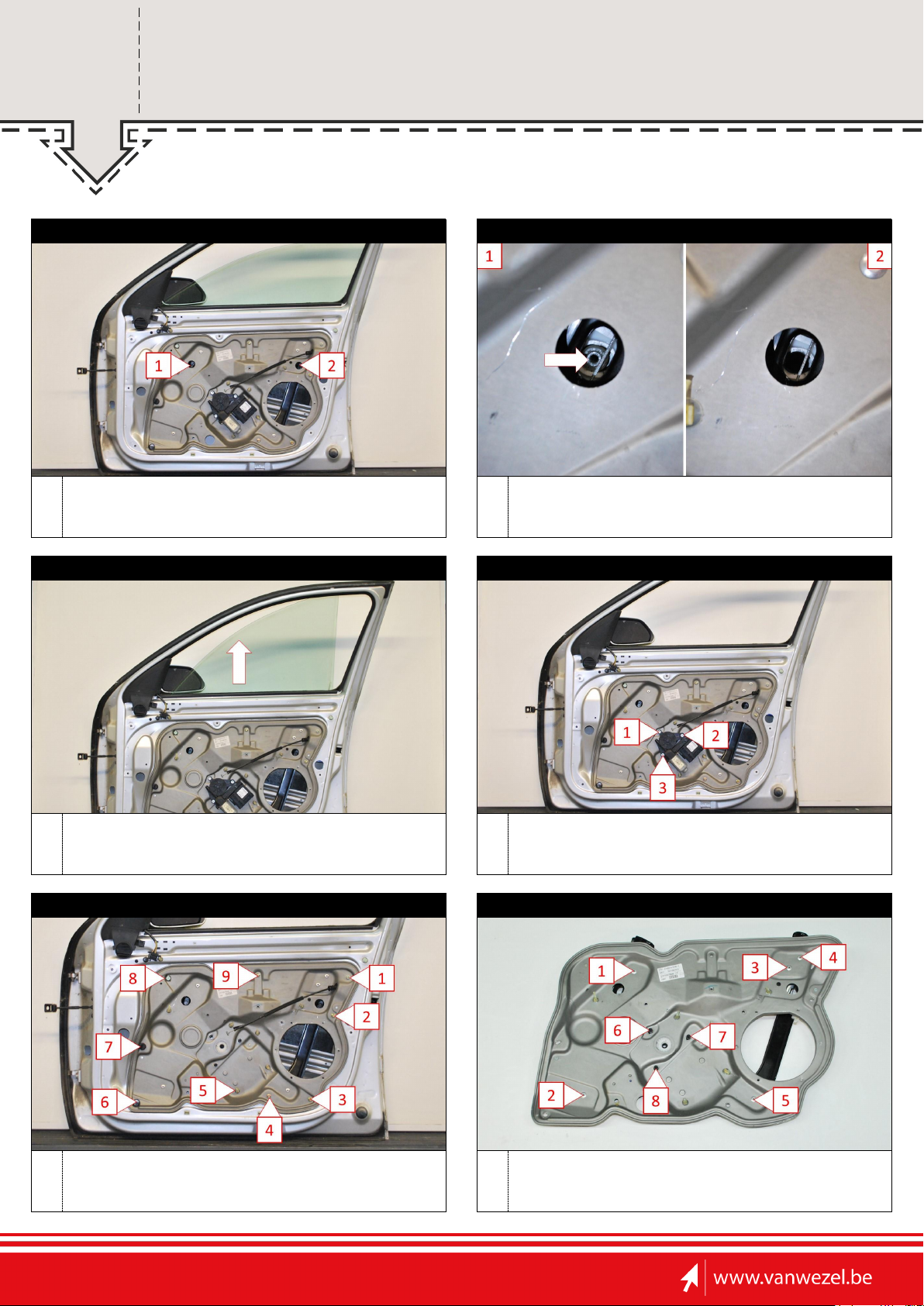 1

2

1

2

1

2

3

8

9

1

2

7

5

3

6

4

1

3

4

6

7

2

8

5

www.vanwezel.be