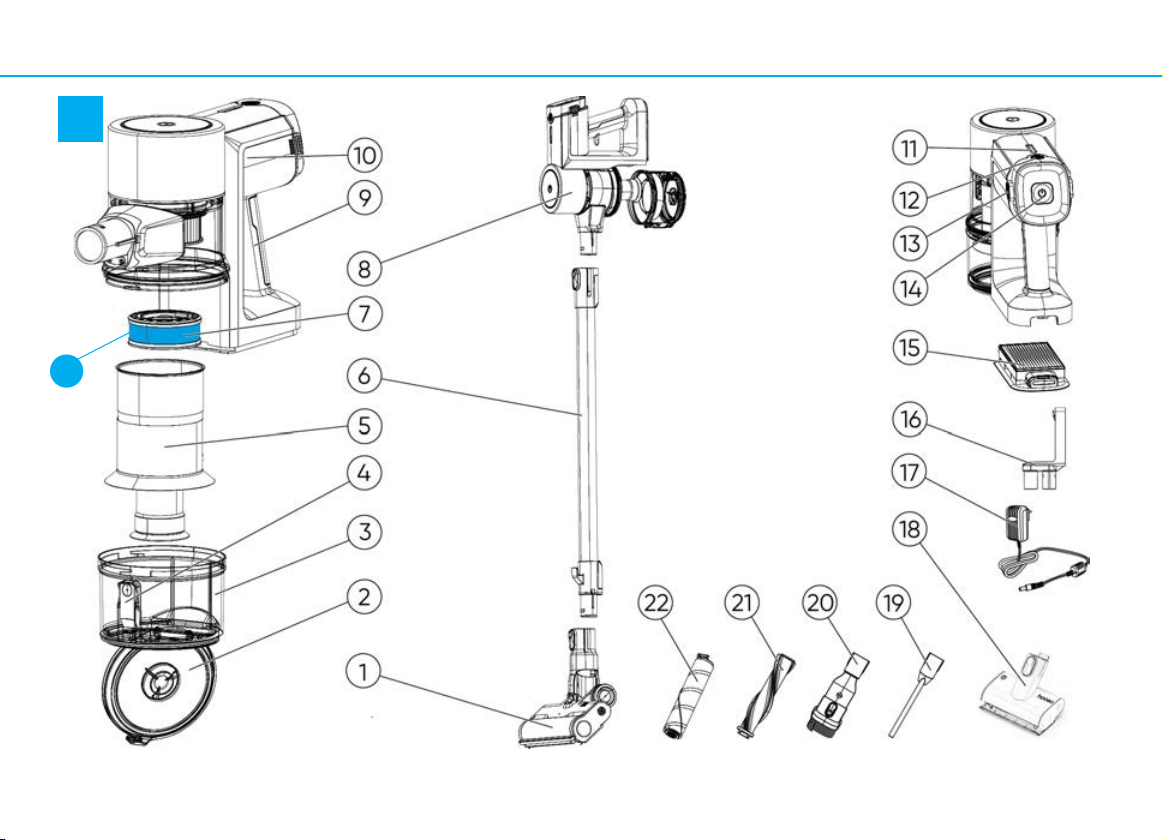 10
9
8
7
6
5
4
3
2
1
11
12
13
14
15
16
17
18
22
21
20
19