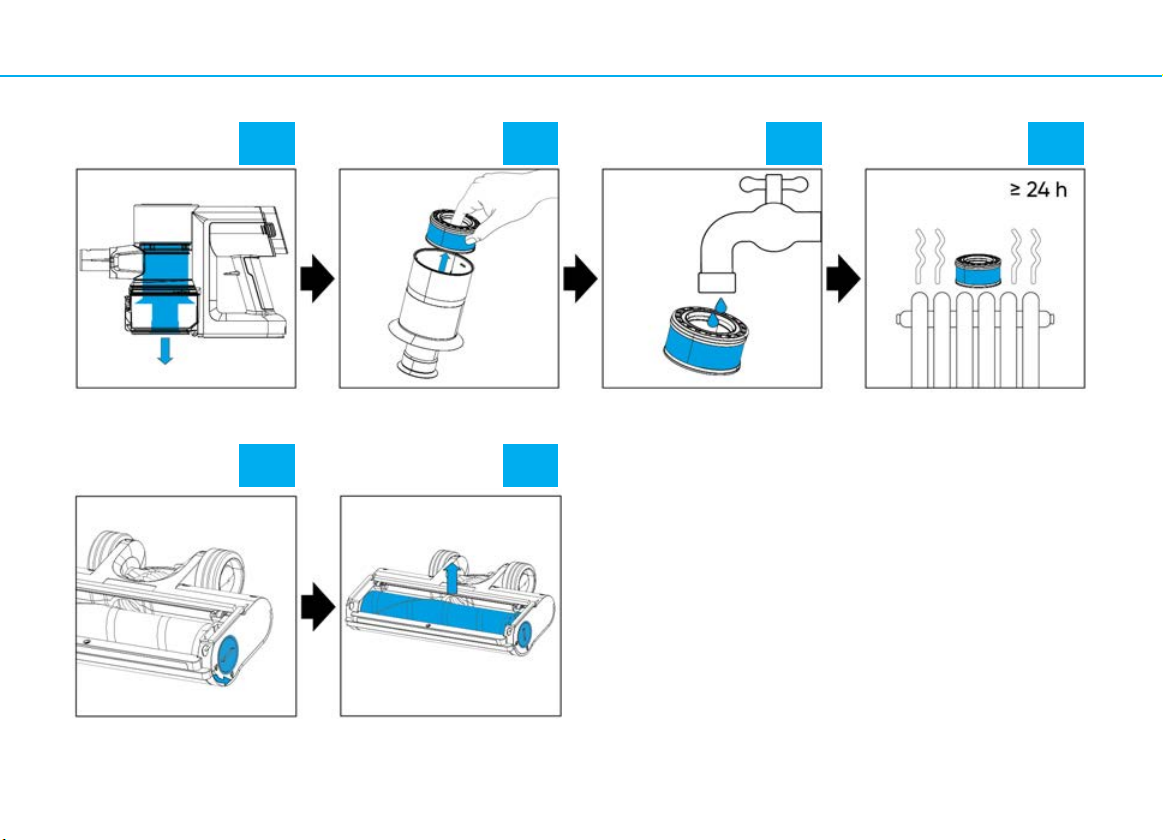 ≥ 24 h