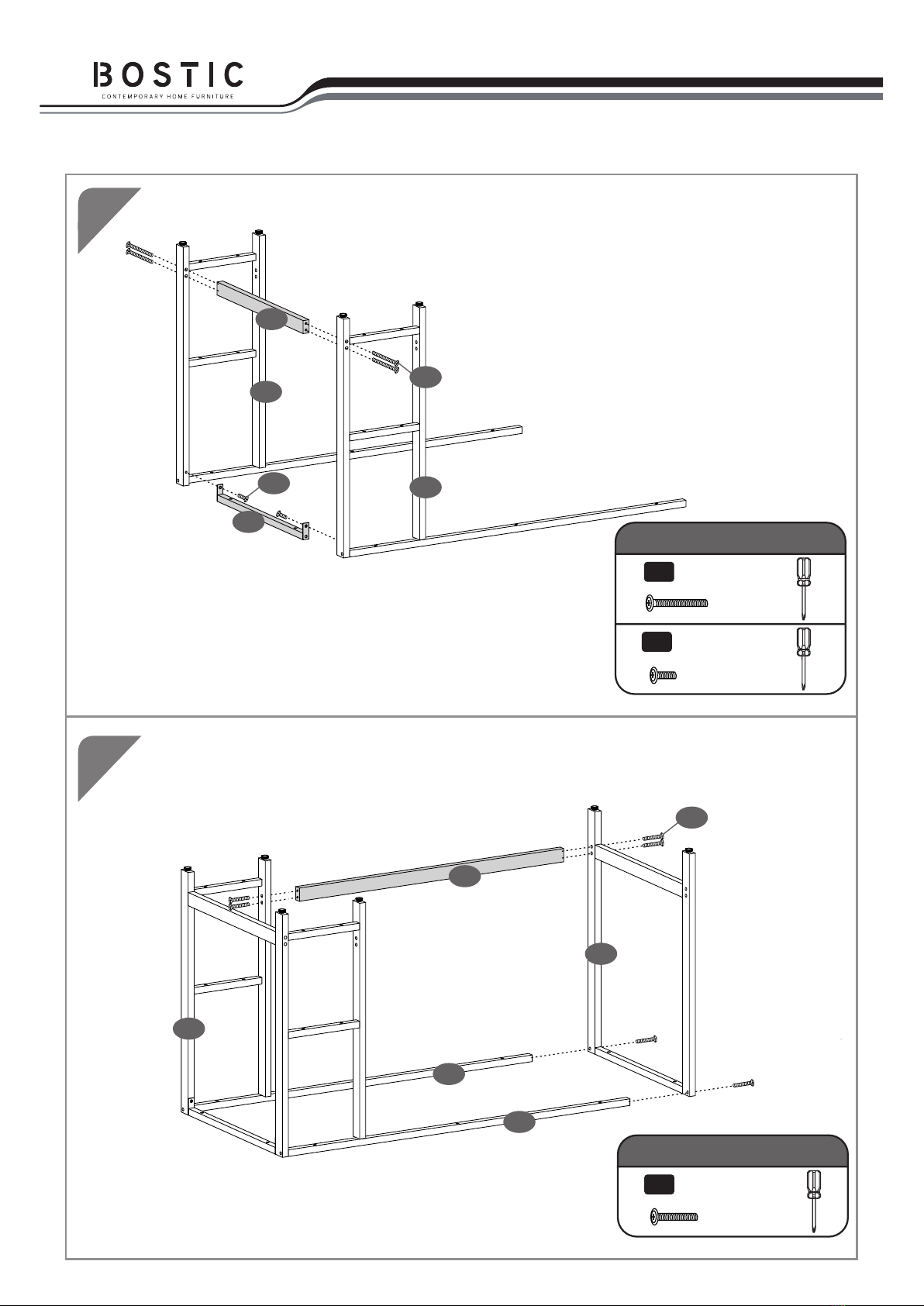 BOSTIC
CONTEMPORARY HOME FURNITURE