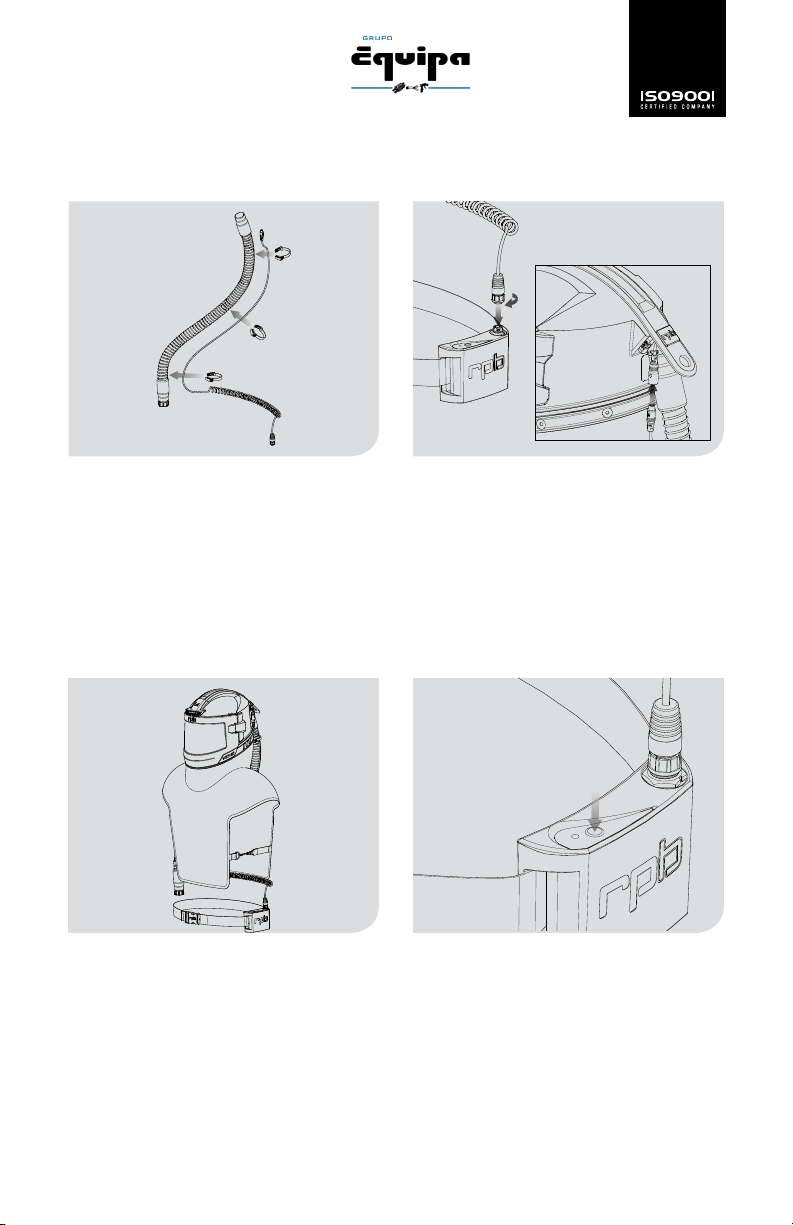 GRUPO
Equipa

ISO9001
CERTIFIED COMPANY

rpb

rpb