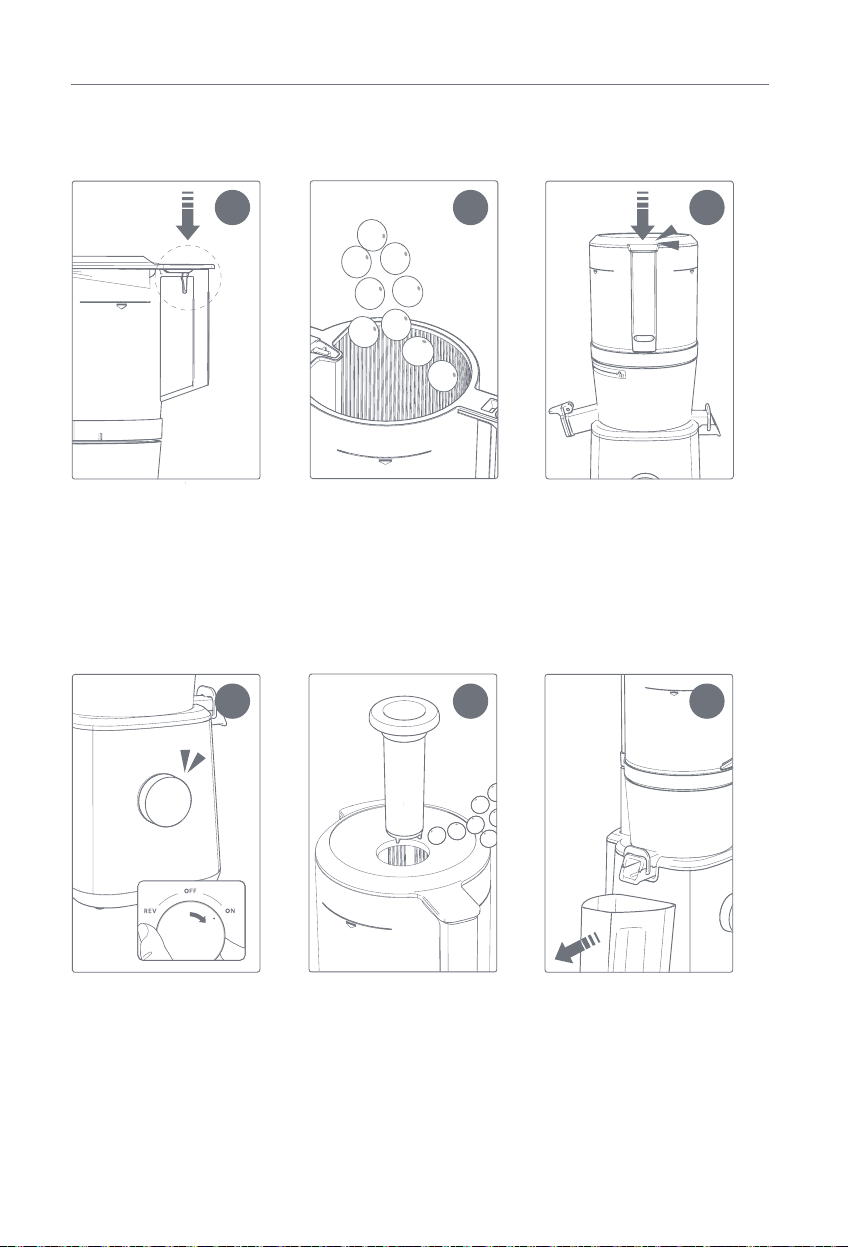 OFF
REV
ON