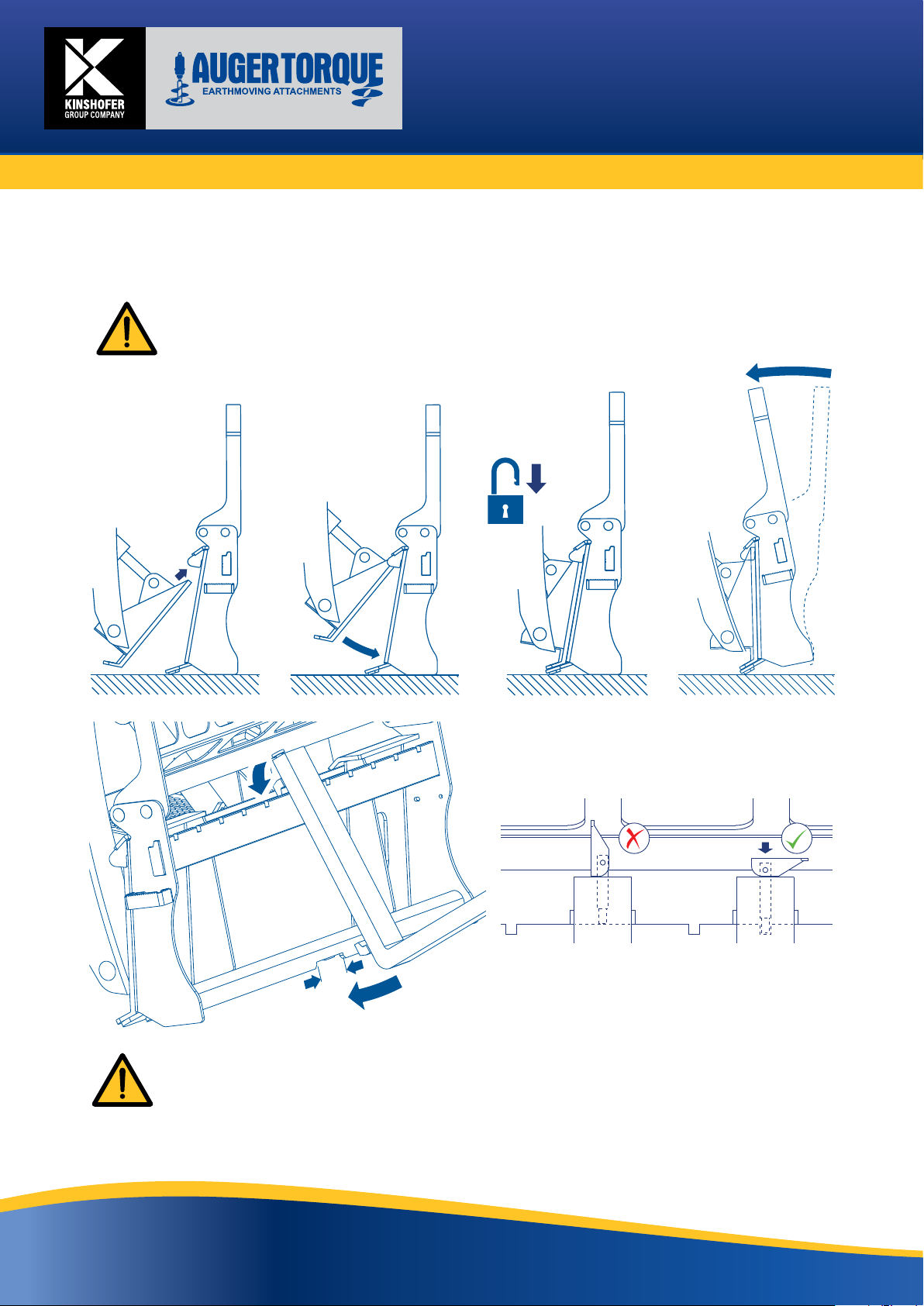 KINSHOFER
GROUP COMPANY

AUGERTORQUE
EARTHMOVING ATTACHMENTS