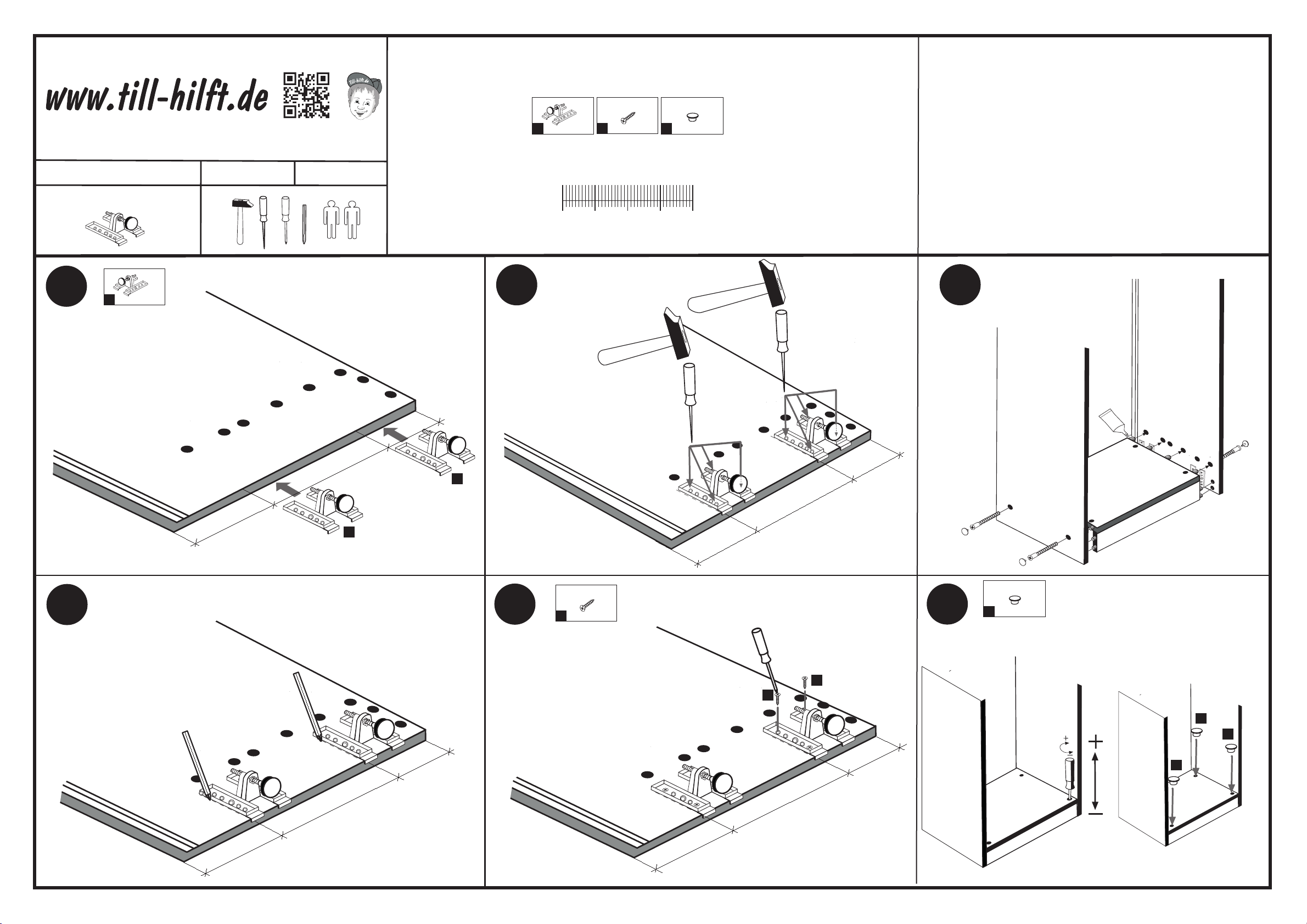 www.till-hilft.de

Till-hilft.de

+
−