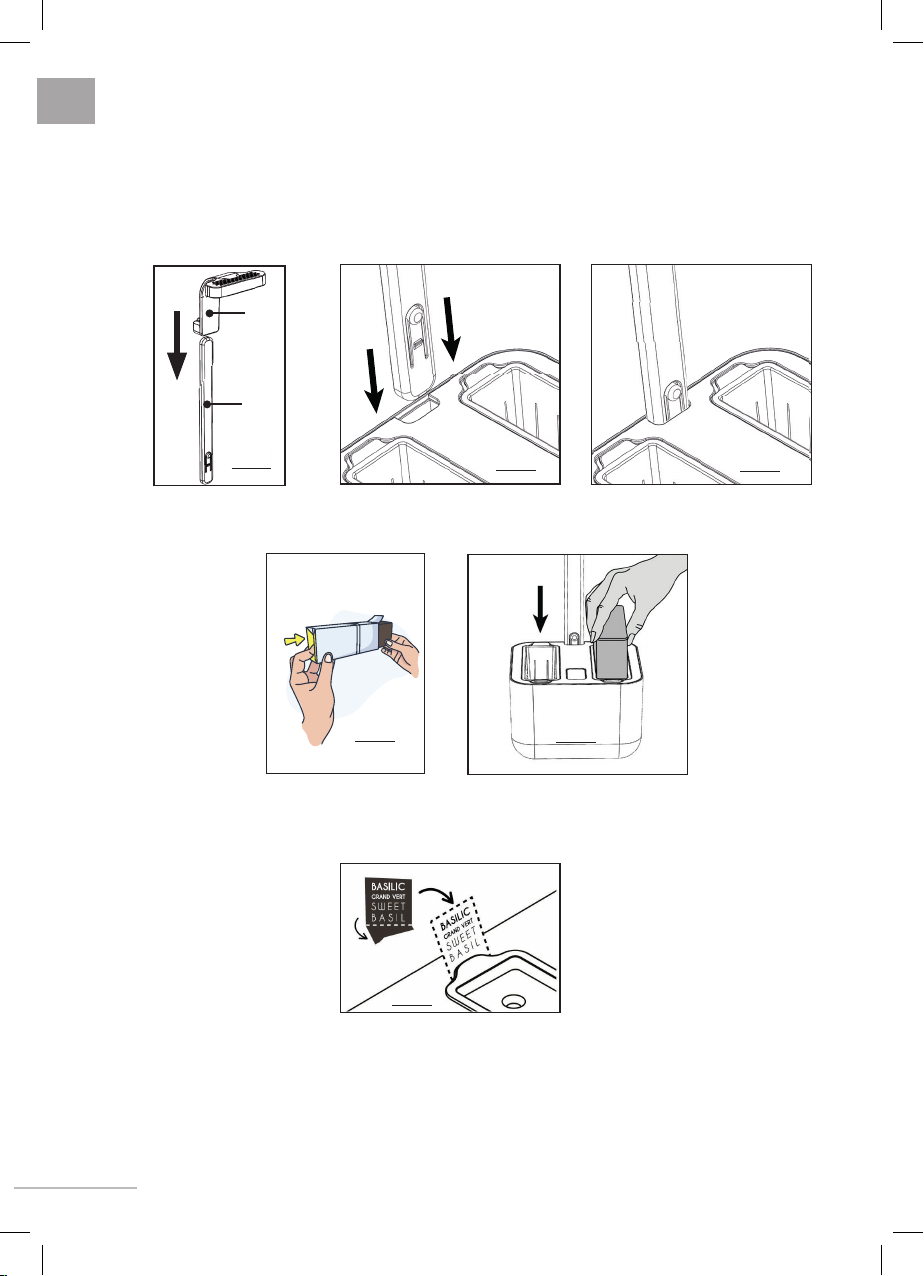 BASILIC
GRAND VERT
SWEET
BASIL

BASILIC
GRAND VERT
SWEET
BASIL