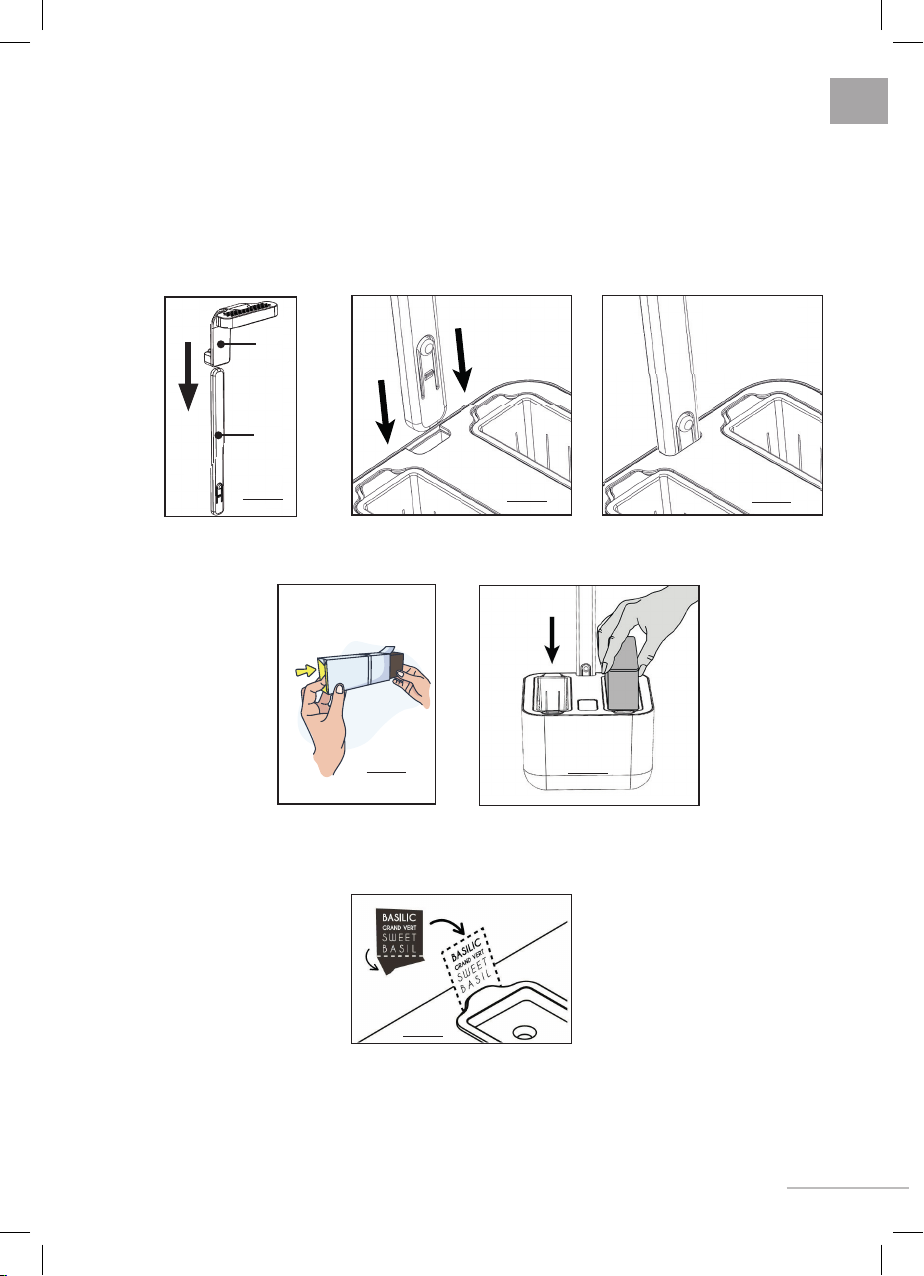 BASILIC
GRAND VERT
SWEET
BASIL

BASILIC
GRAND VERT
SWEET
BASIL