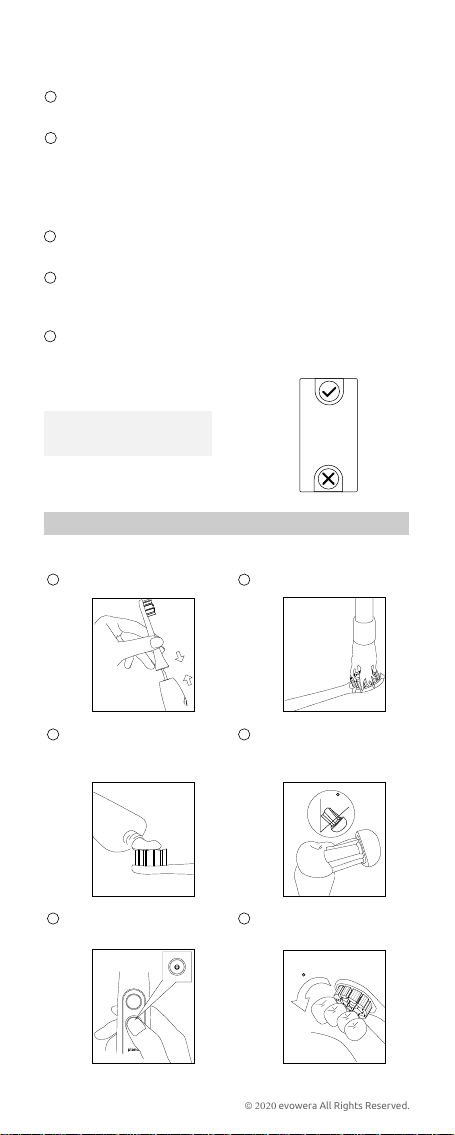 © 2020 evowera All Rights Reserved.