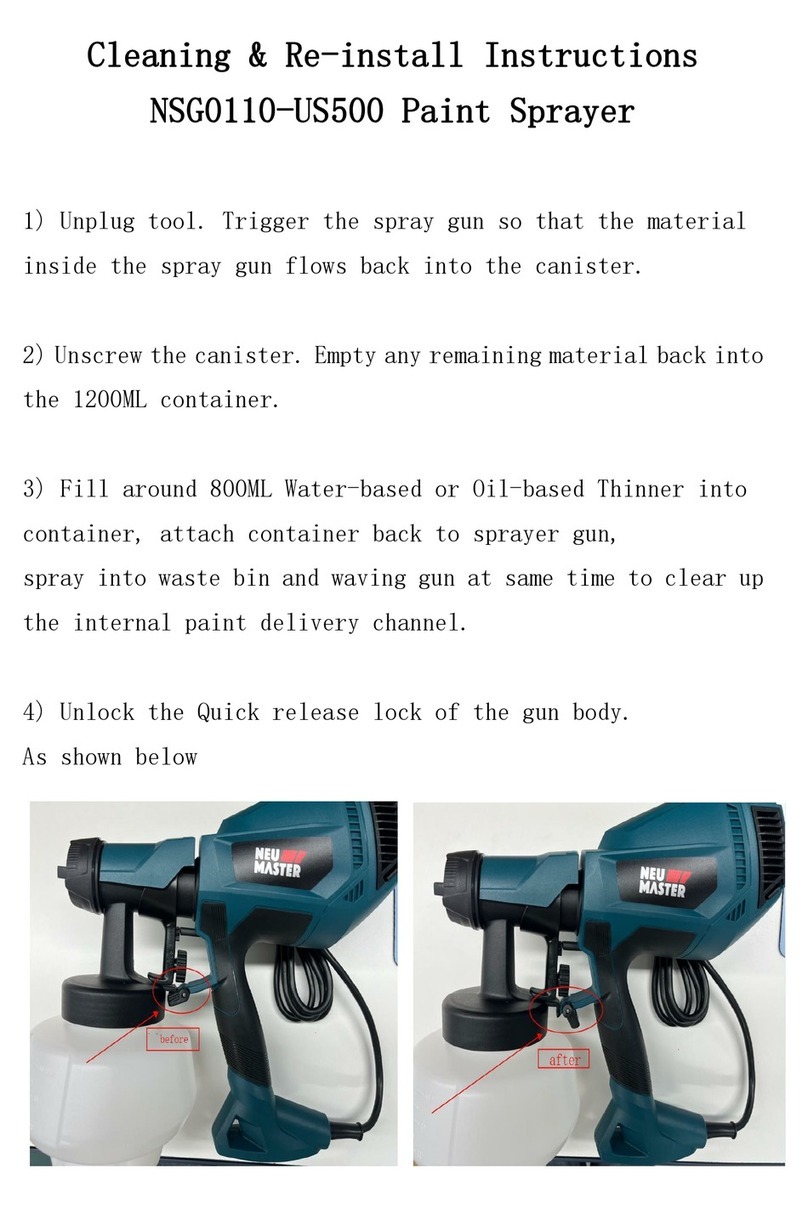 Cleaning & Re-install Instructions
NSG0110-US500 Paint Sprayer

1) Unplug tool. Trigger the spray gun so that the material inside the spray gun flows back into the canister.

2) Unscrew the canister. Empty any remaining material back into the 1200ML container.

3) Fill around 800ML Water-based or Oil-based Thinner into container, attach container back to sprayer gun,
spray into waste bin and waving gun at same time to clear up the internal paint delivery channel.

4) Unlock the Quick release lock of the gun body.
As shown below

NEU MASTER

before

NEU MASTER

after