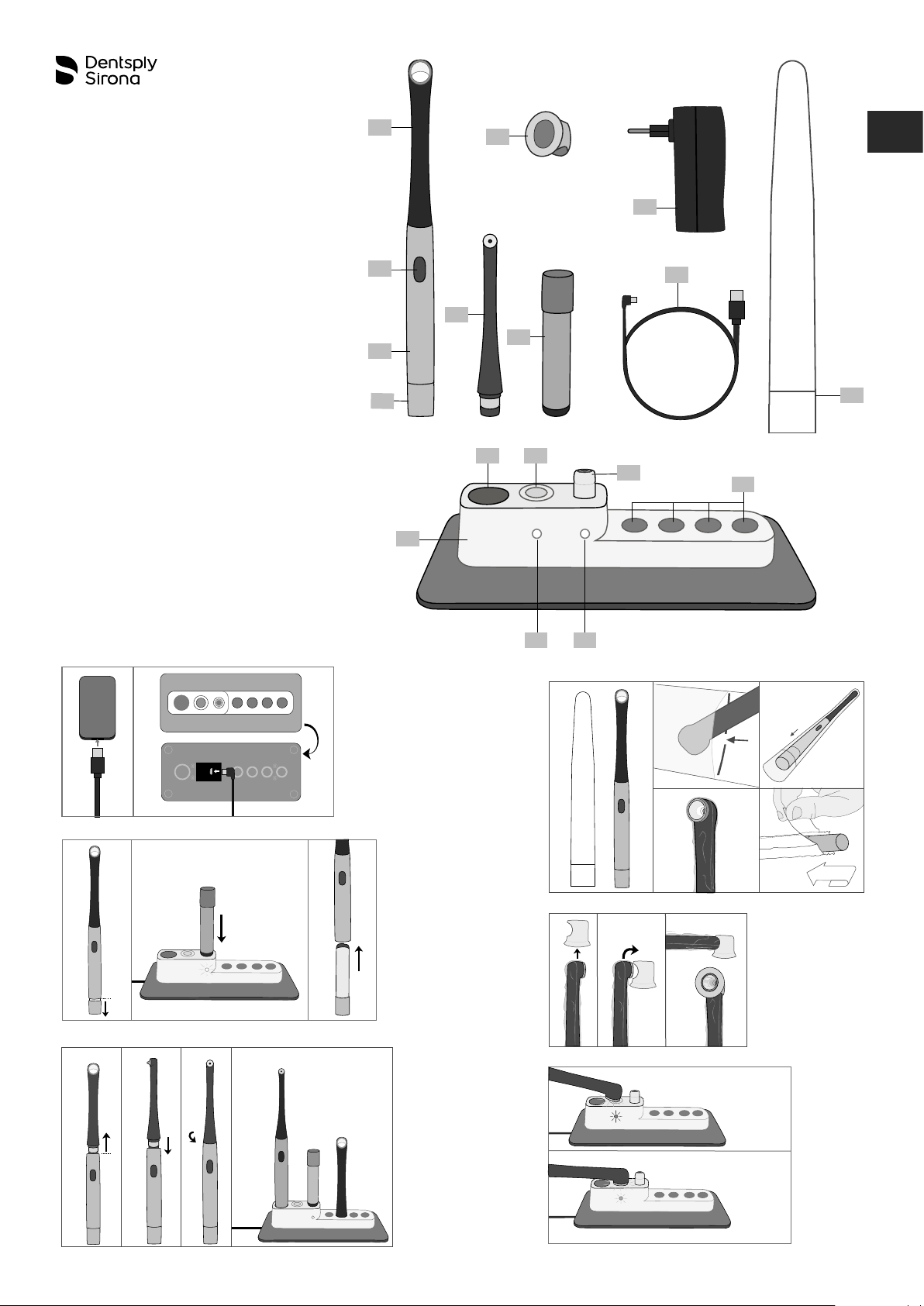 Dentsply
Sirona