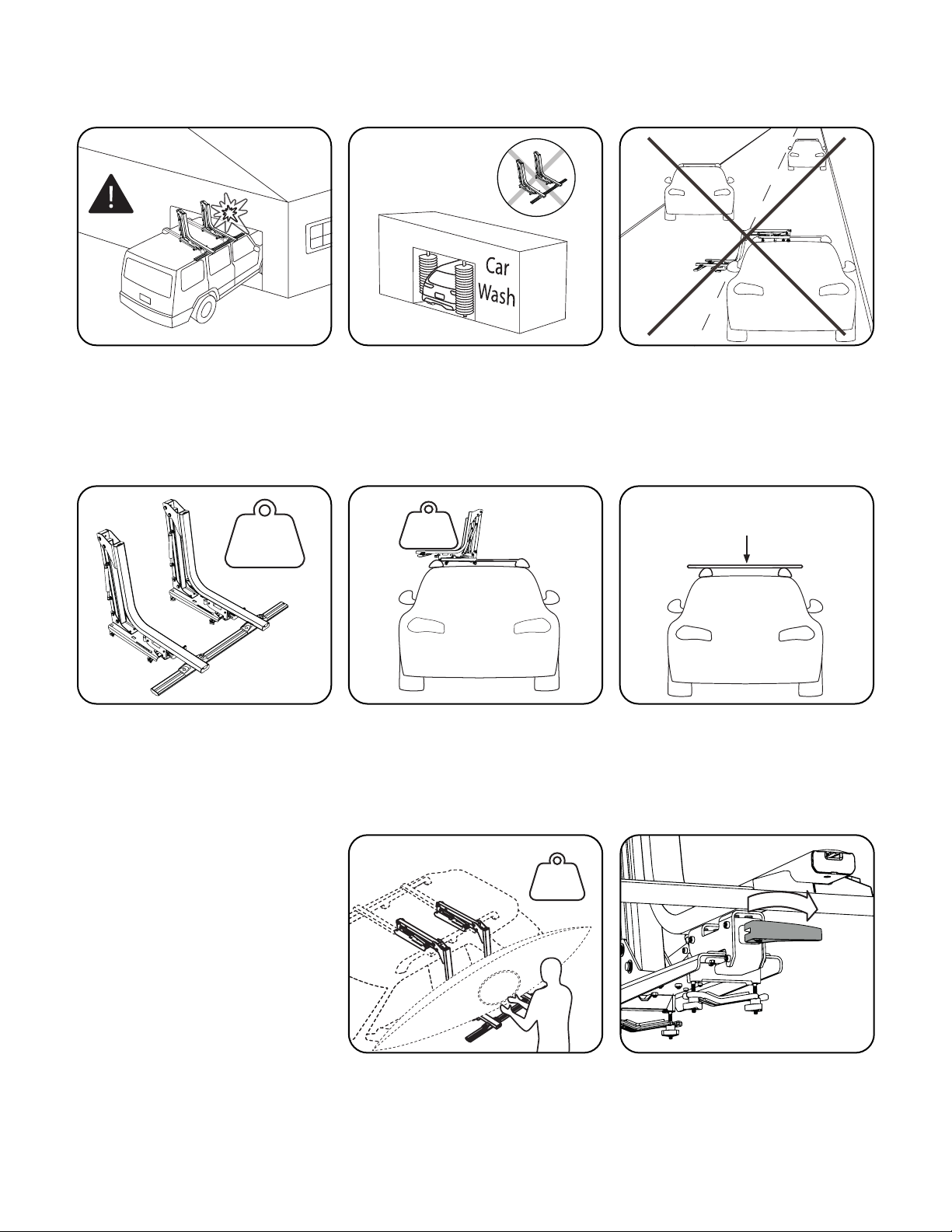 Car Wash