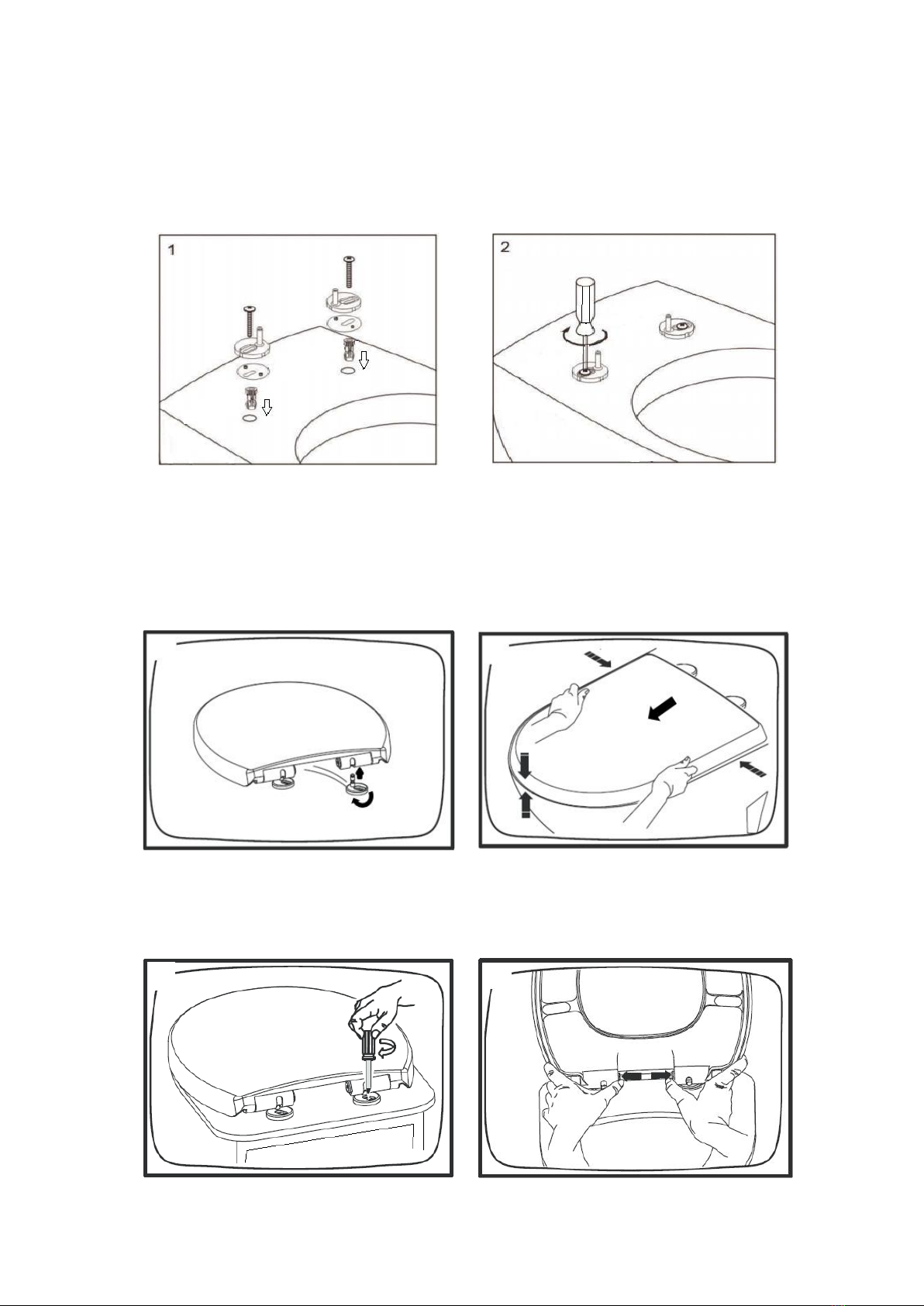 1

2