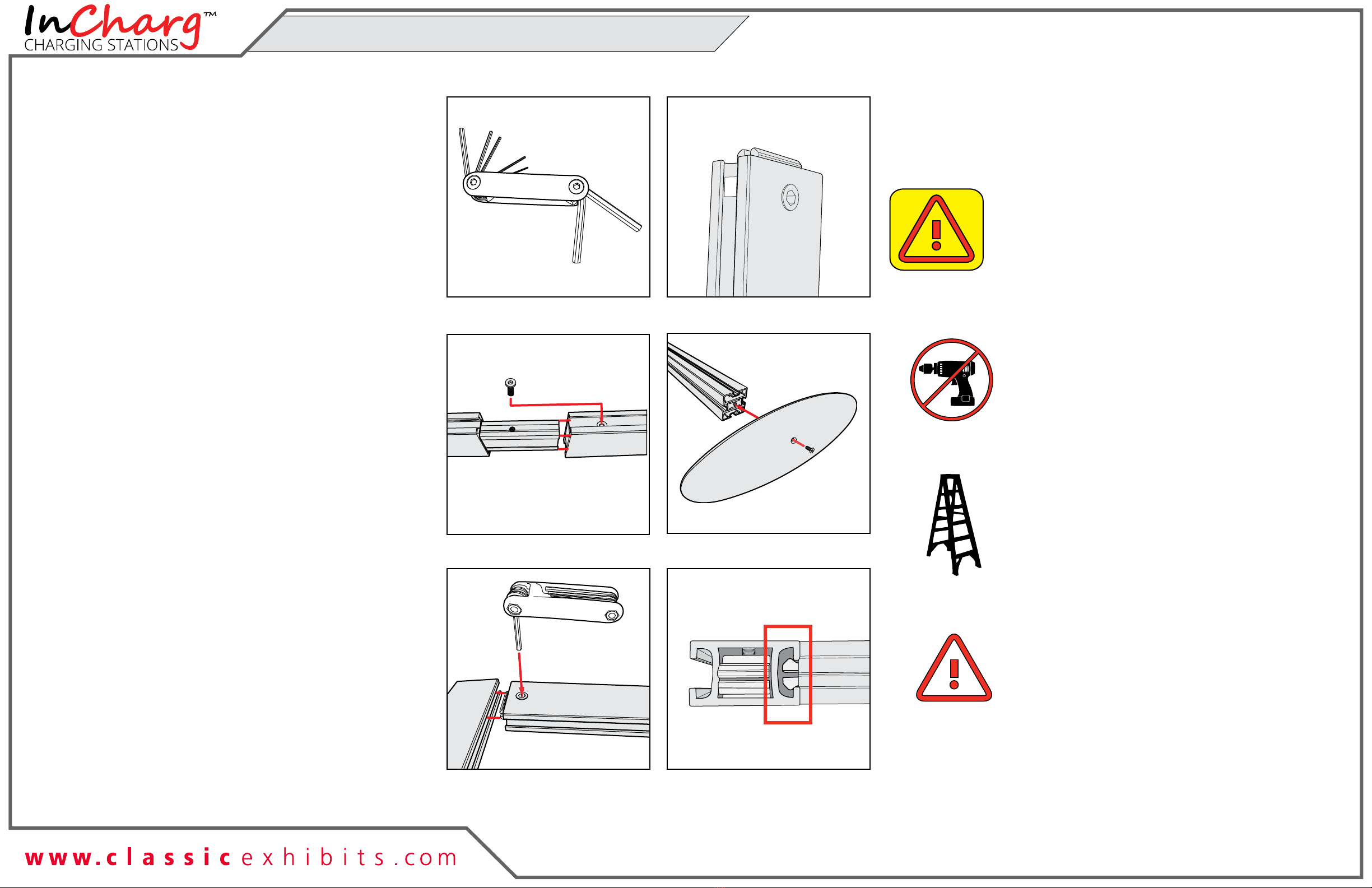 InCharg™
CHARGING STATIONS

www.classicexhibits.com