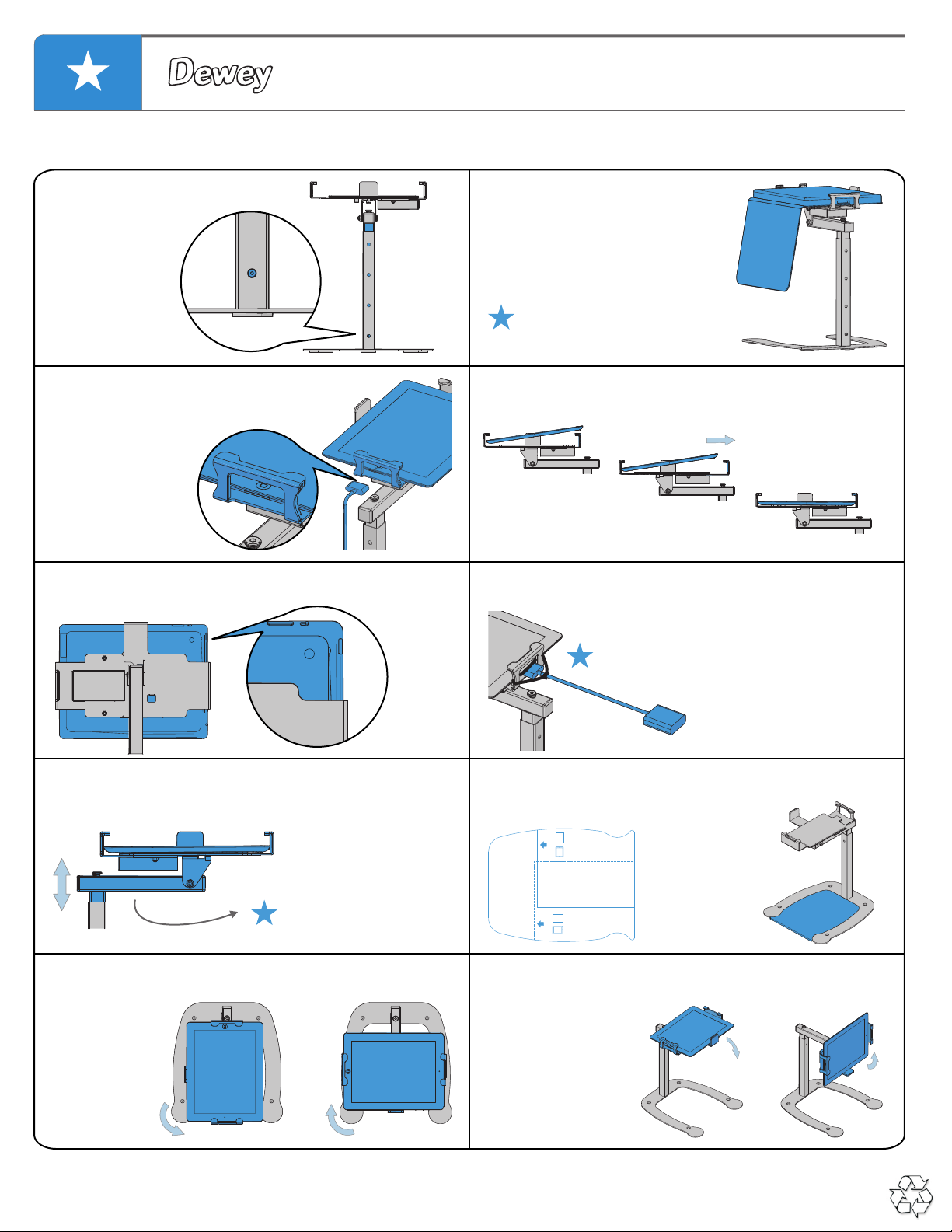 Dewey