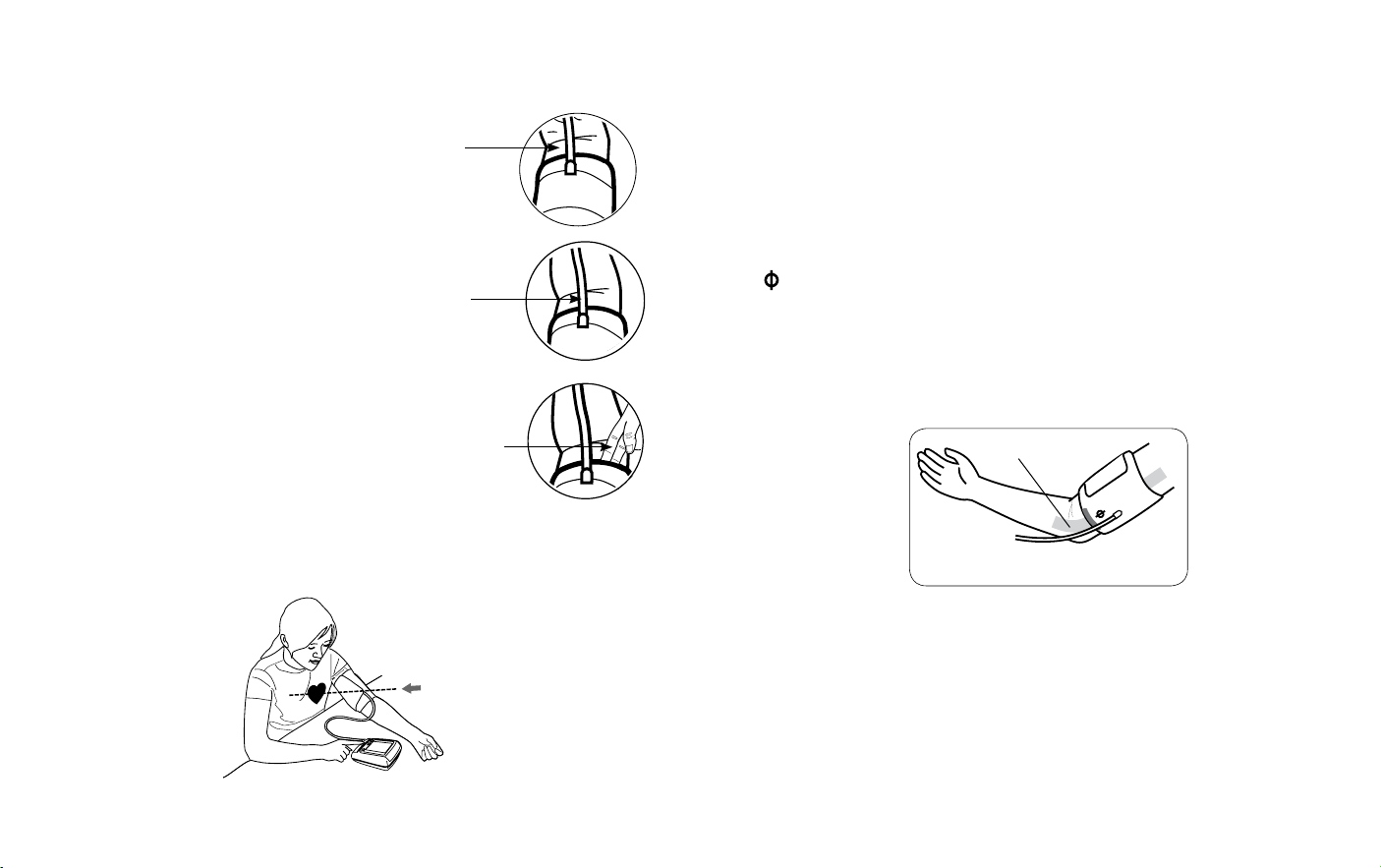 Φ