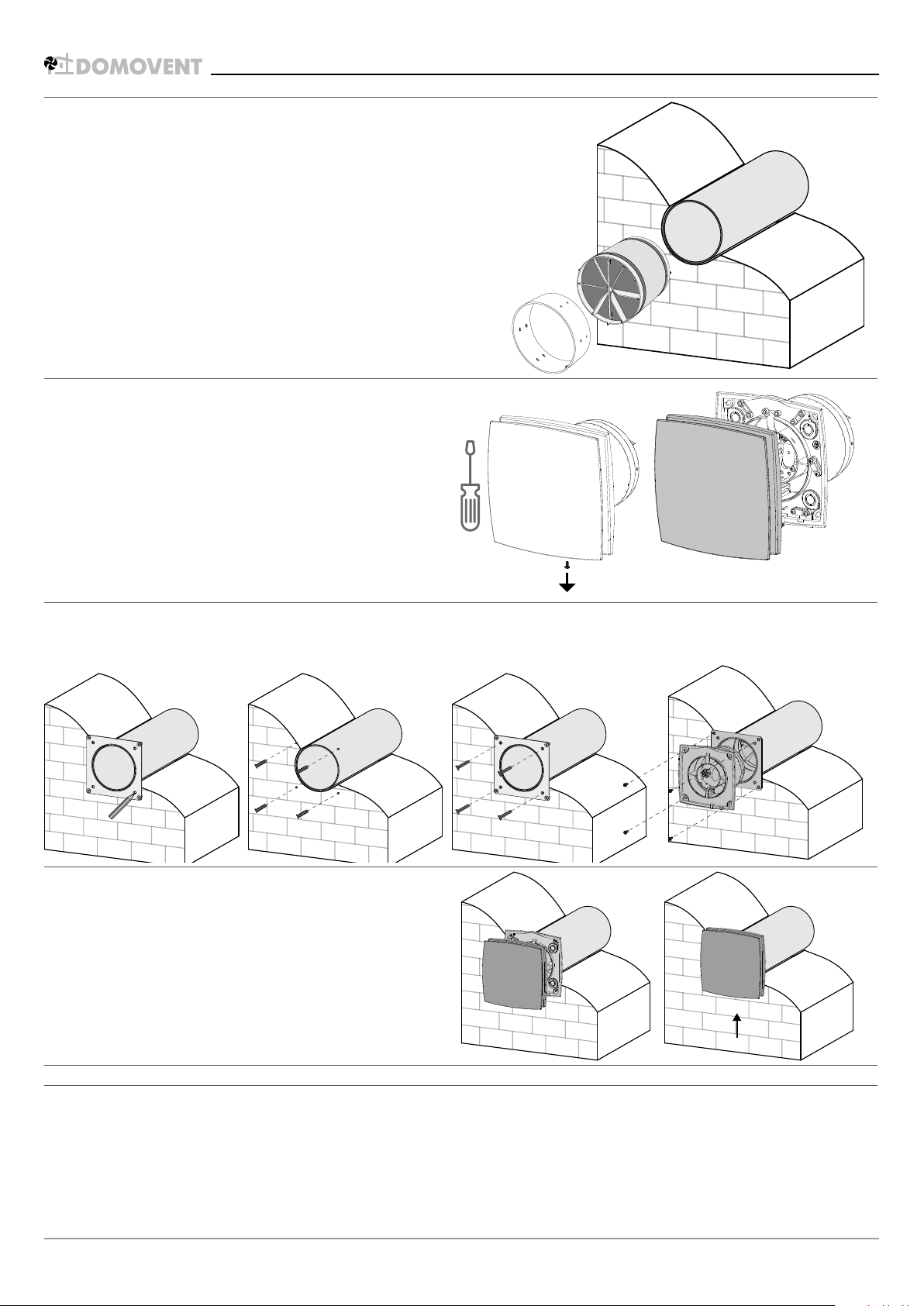 DOMOVENT