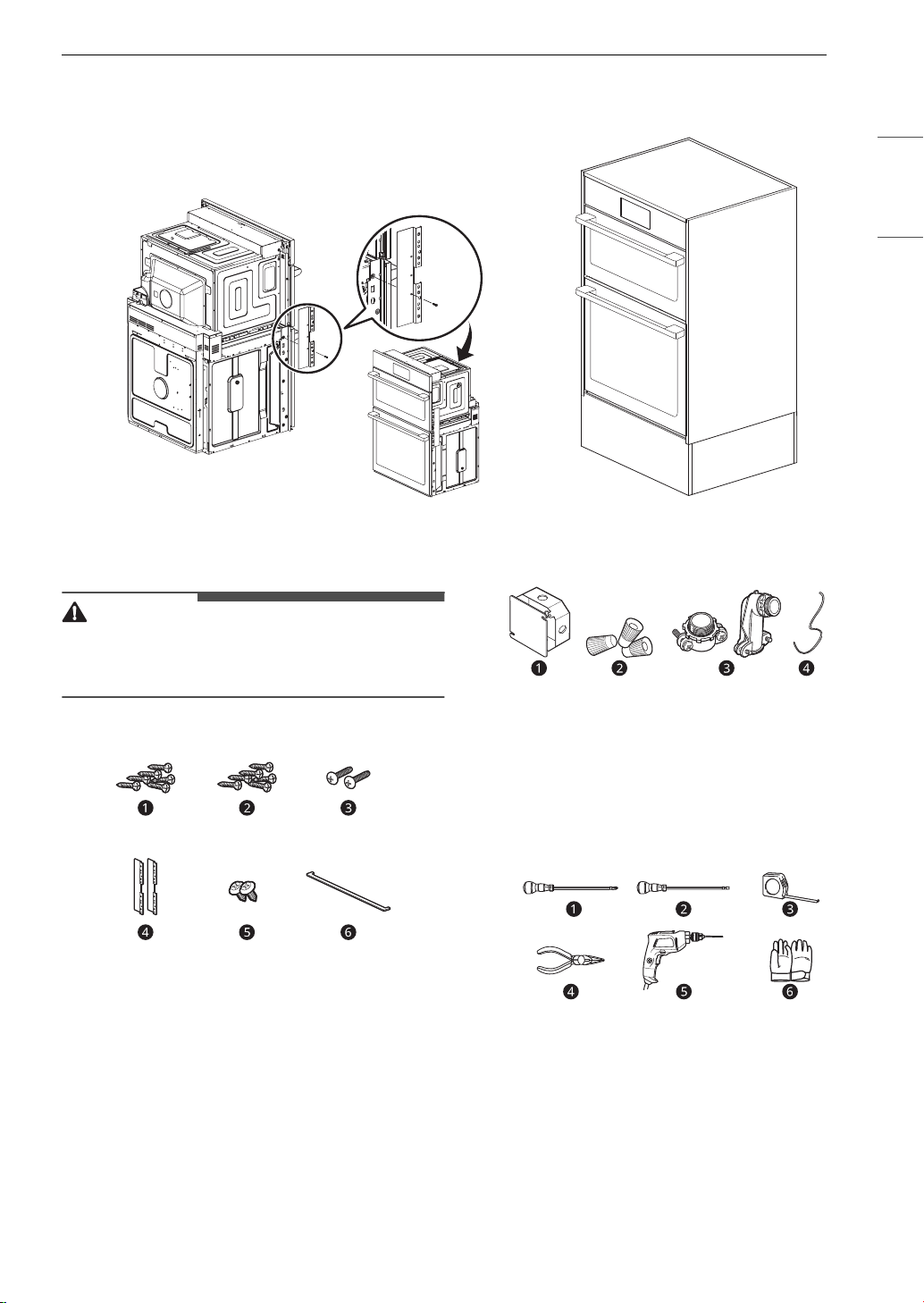 1
2
3
4

1
2
3

4
5
6

1
2
3

4
5
6