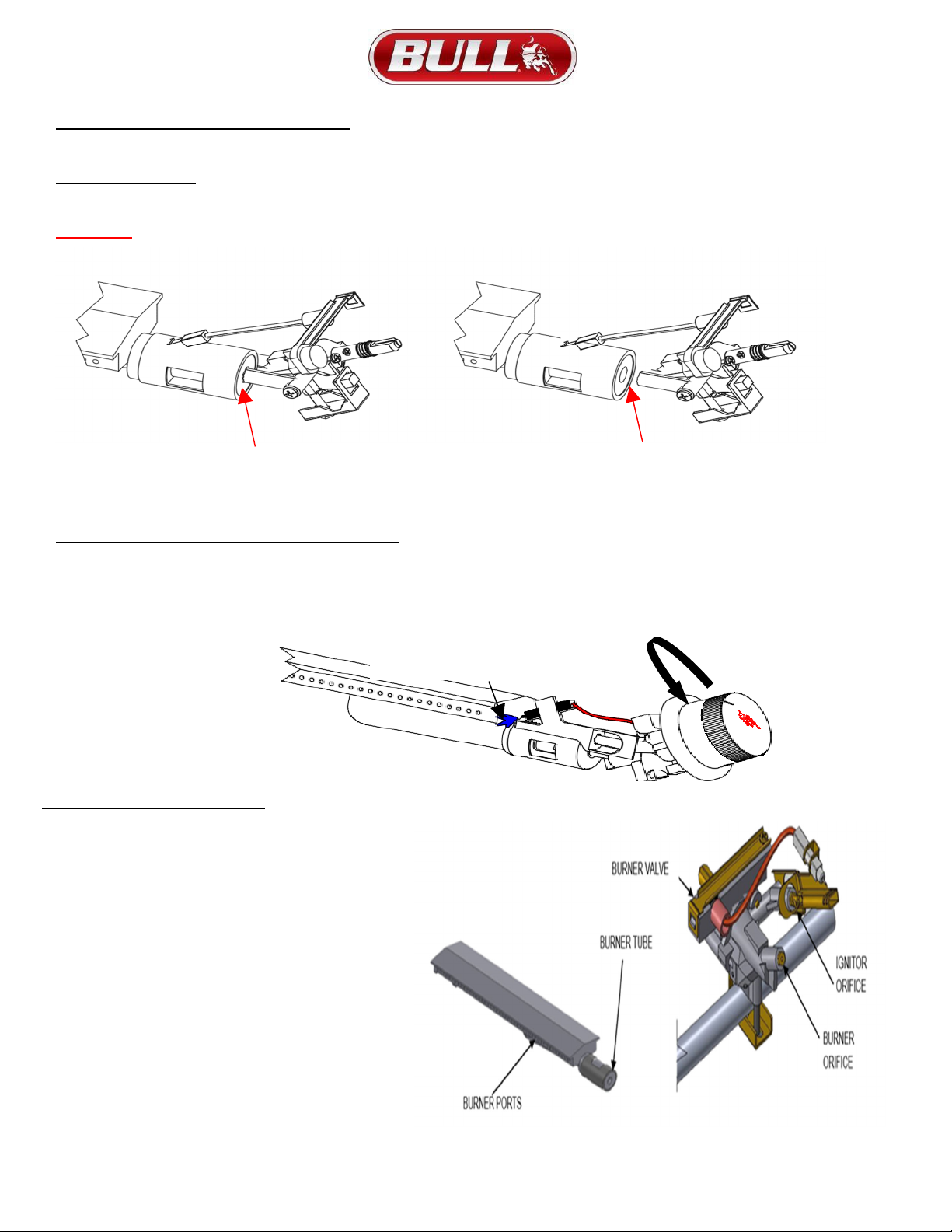 BULL

BURNER VALVE

BURNER TUBE

IGNITOR ORIFICE

BURNER ORIFICE

BURNER PORTS