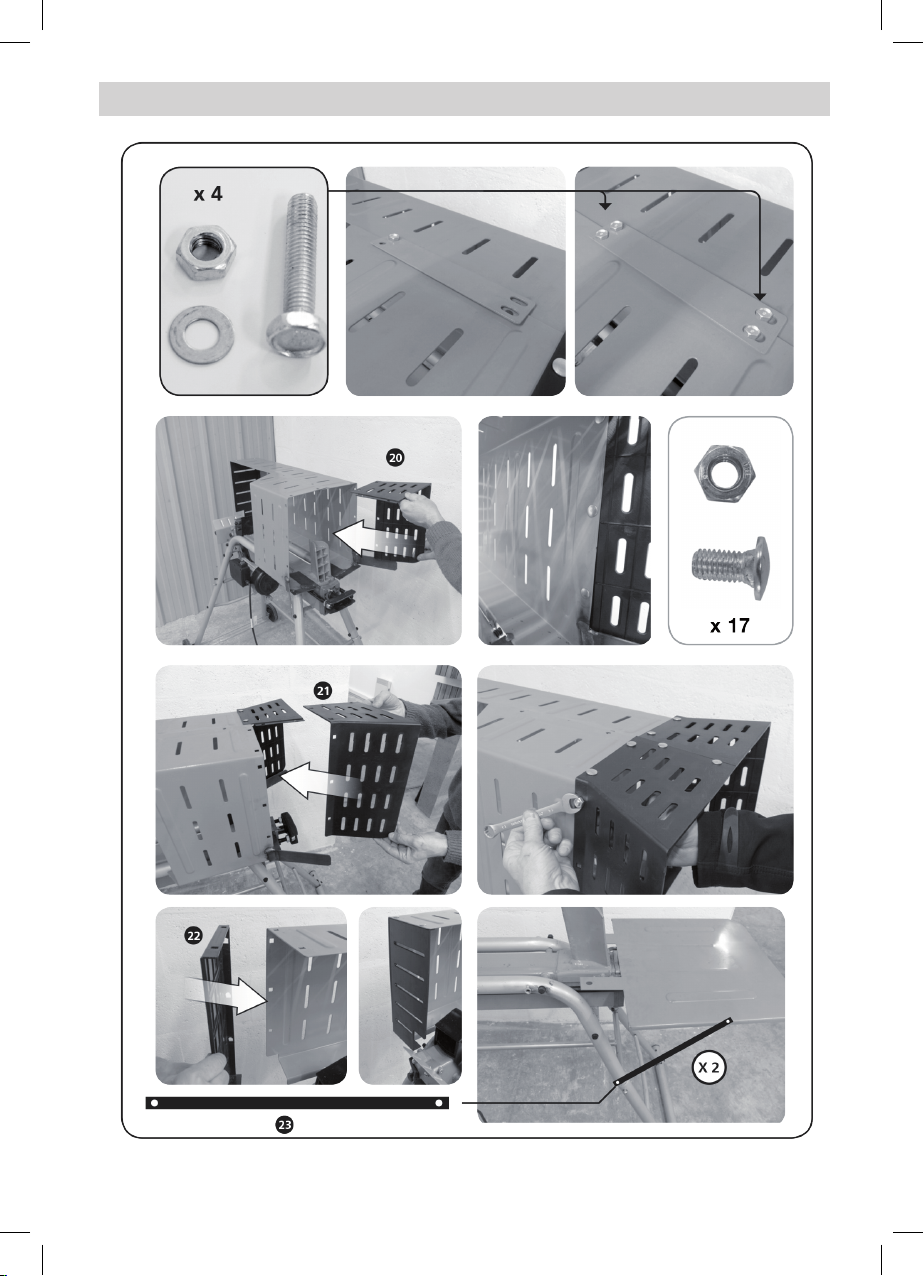 x 4

20

x 17

21

22

X 2

23