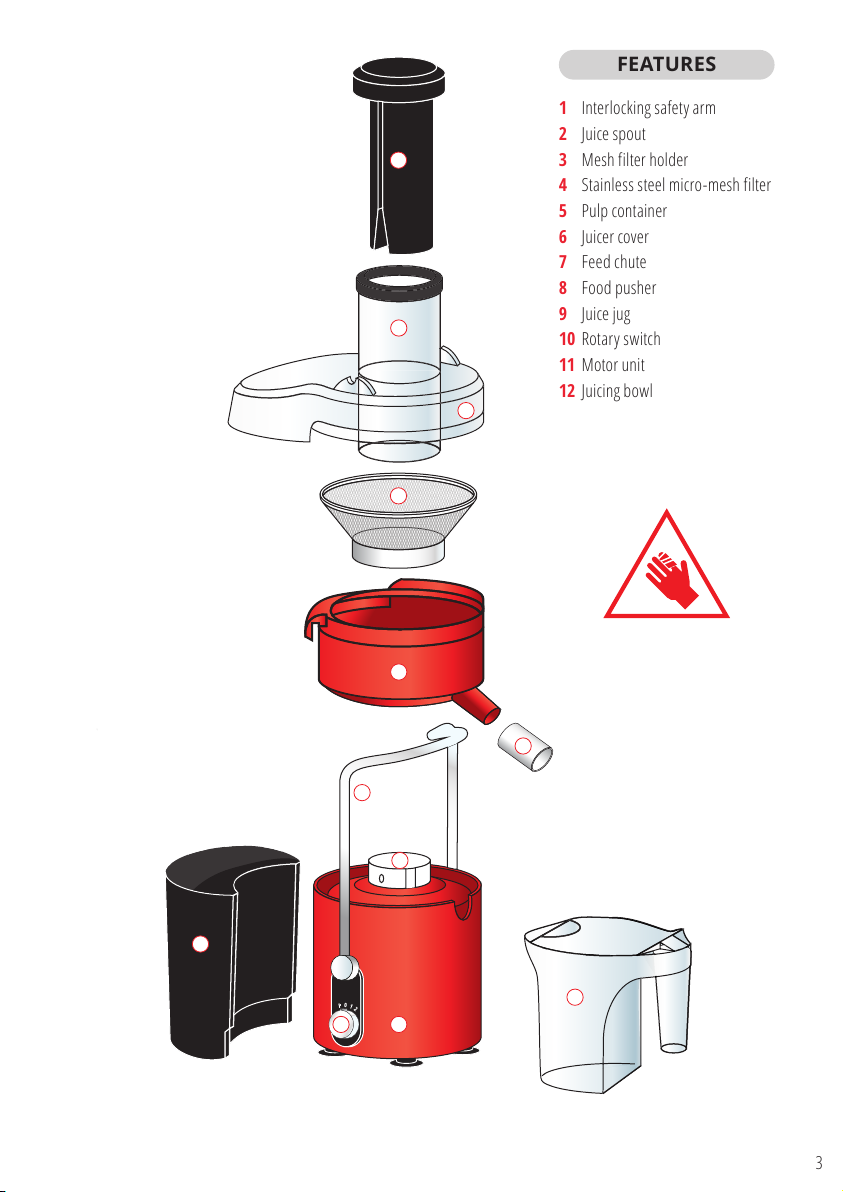 FEATURES

1 Interlocking safety arm
2 Juice spout
3 Mesh filter holder
4 Stainless steel micro-mesh filter
5 Pulp container
6 Juicer cover
7 Feed chute
8 Food pusher
9 Juice jug
10 Rotary switch
11 Motor unit
12 Juicing bowl

0

P 0 1 2

3