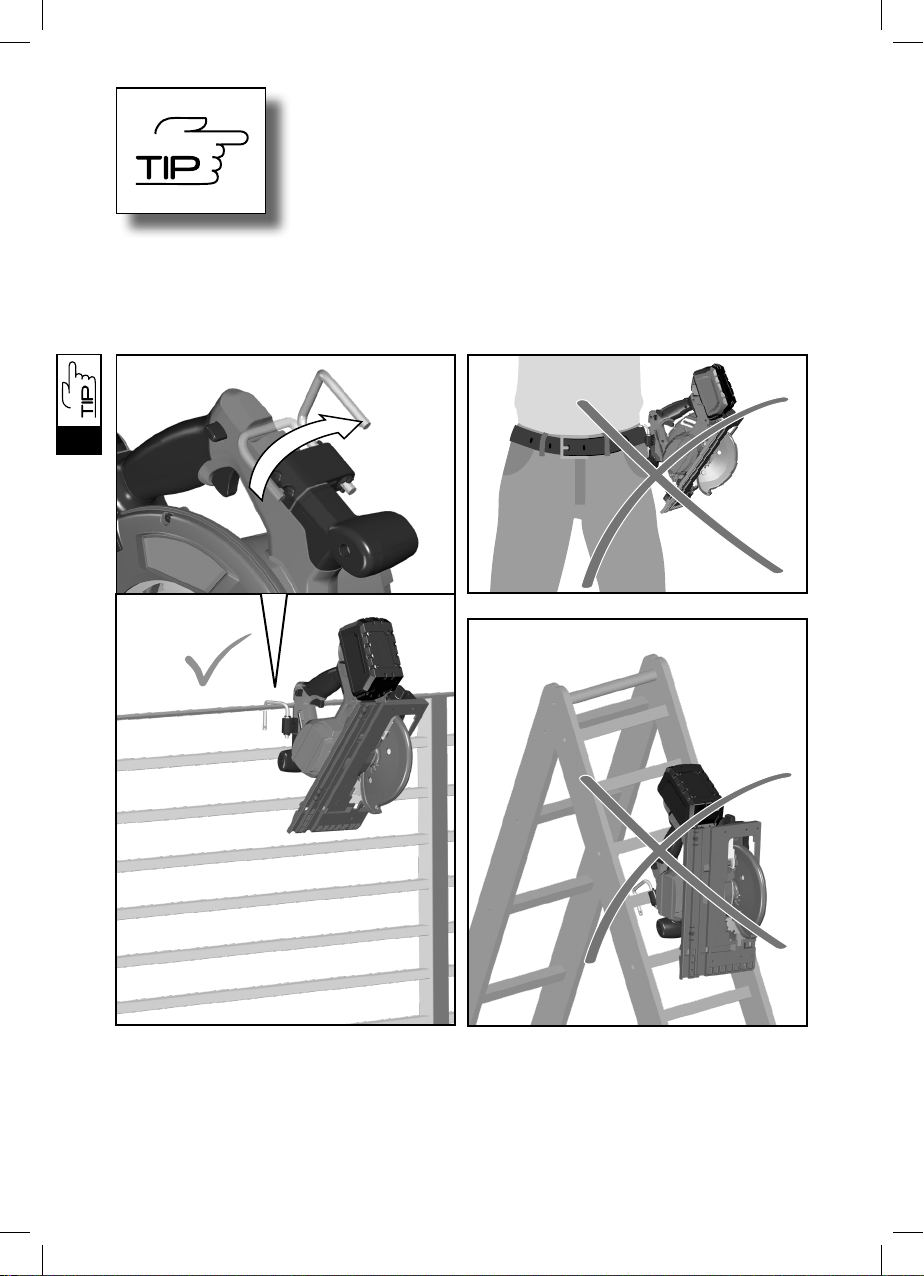 TIP

TIP