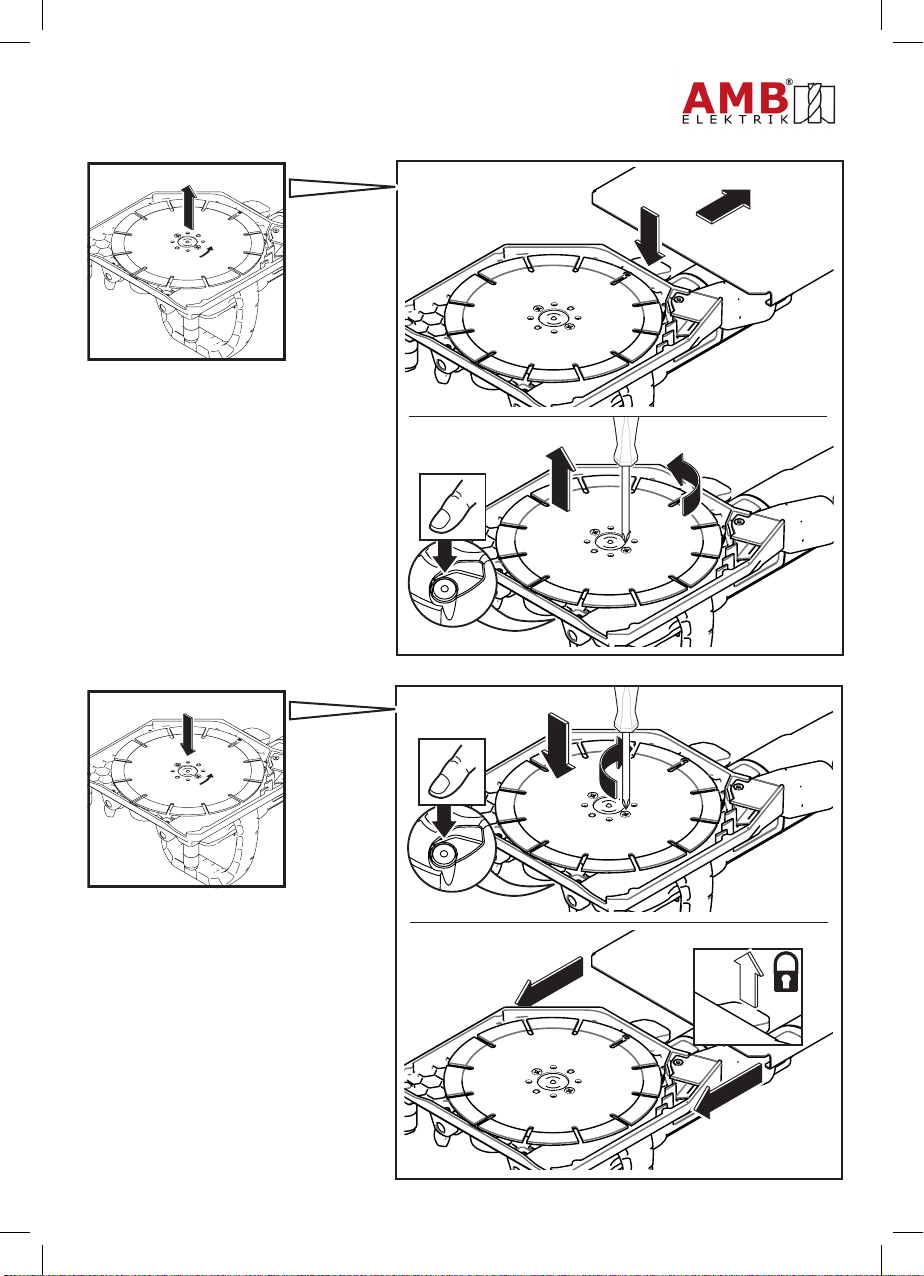 AMB®
ELEKTRIK