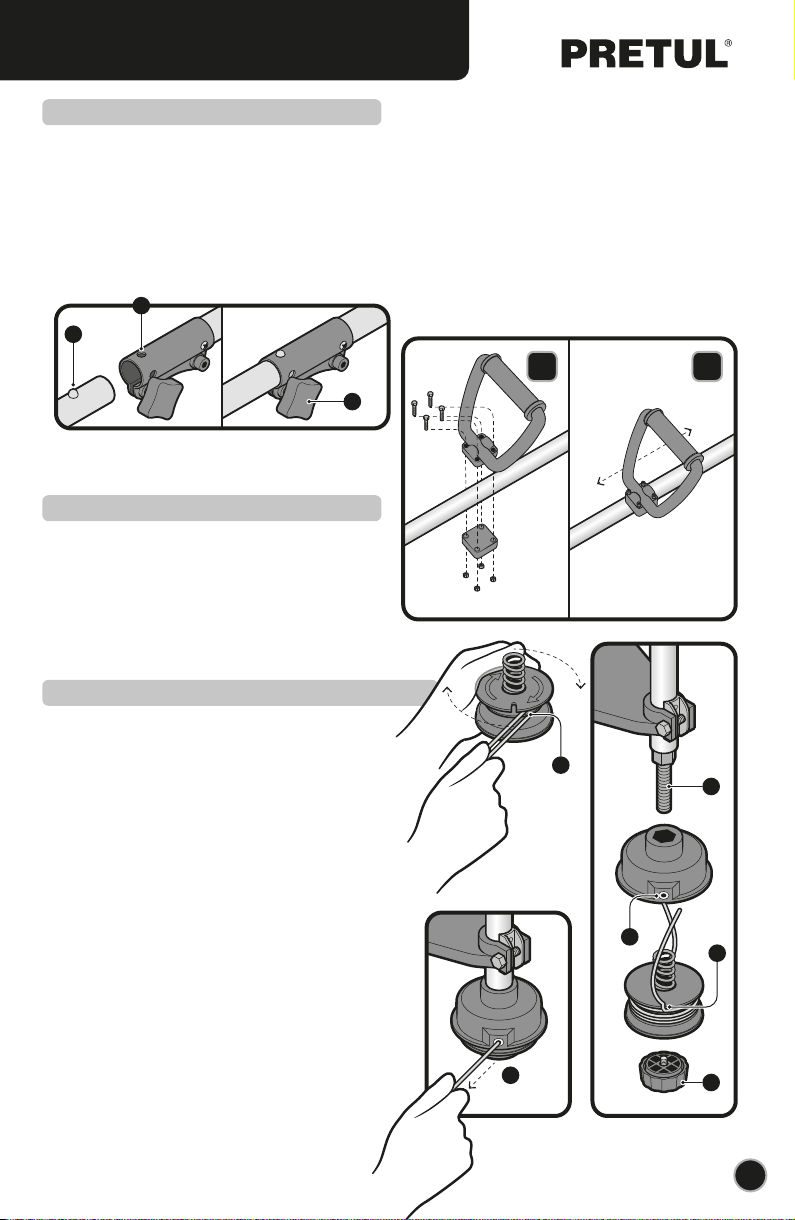 PRETUL®