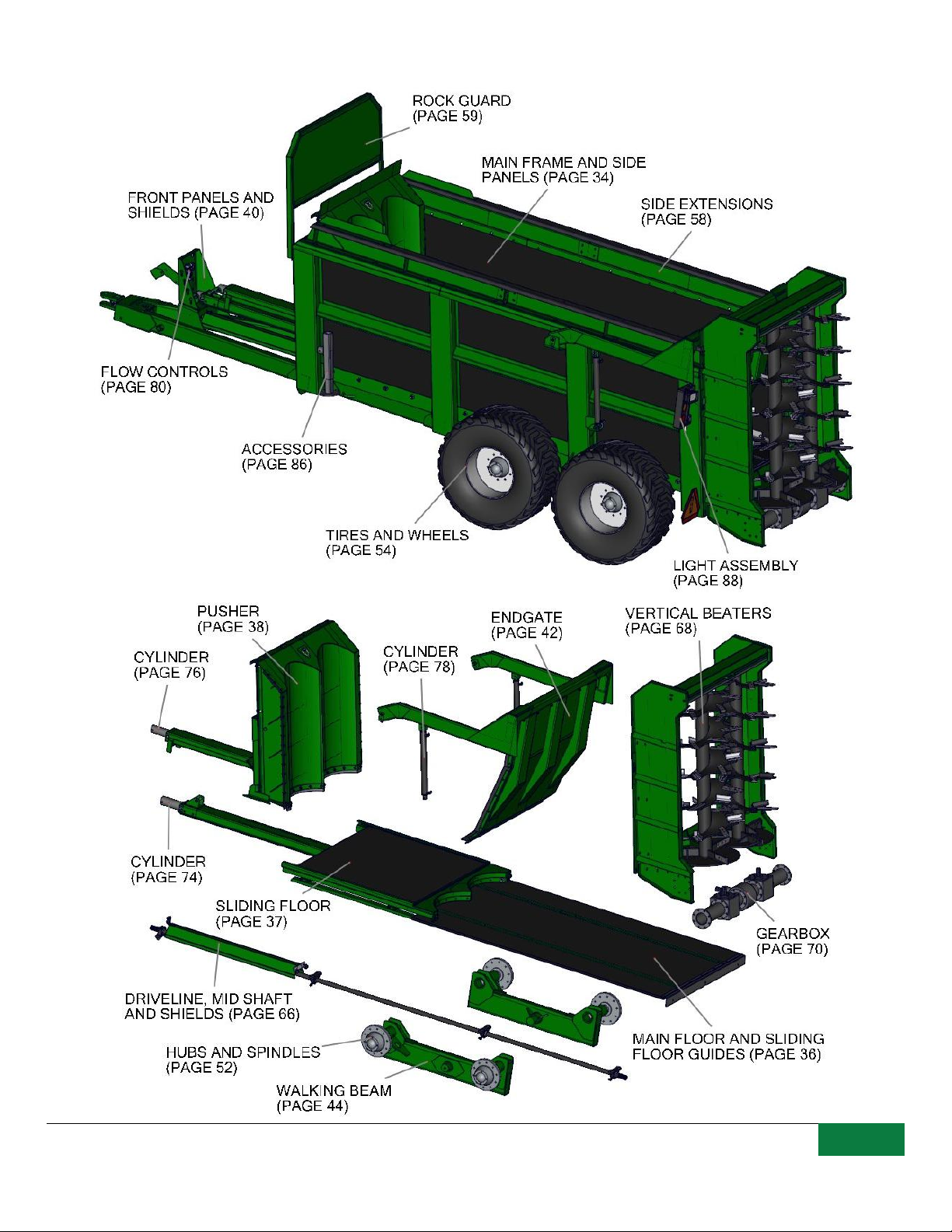 ROCK GUARD
(PAGE 59)

MAIN FRAME AND SIDE PANELS (PAGE 34)

FRONT PANELS AND SHIELDS (PAGE 40)

SIDE EXTENSIONS
(PAGE 58)

FLOW CONTROLS
(PAGE 80)

ACCESSORIES
(PAGE 86)

TIRES AND WHEELS
(PAGE 54)

LIGHT ASSEMBLY
(PAGE 88)

PUSHER
(PAGE 38)

ENDGATE
(PAGE 42)

VERTICAL BEATERS
(PAGE 68)

CYLINDER
(PAGE 76)

CYLINDER
(PAGE 78)

CYLINDER
(PAGE 74)

SLIDING FLOOR
(PAGE 37)

GEARBOX
(PAGE 70)

DRIVELINE, MID SHAFT AND SHIELDS (PAGE 66)

MAIN FLOOR AND SLIDING FLOOR GUIDES (PAGE 36)

HUBS AND SPINDLES
(PAGE 52)

WALKING BEAM
(PAGE 44)