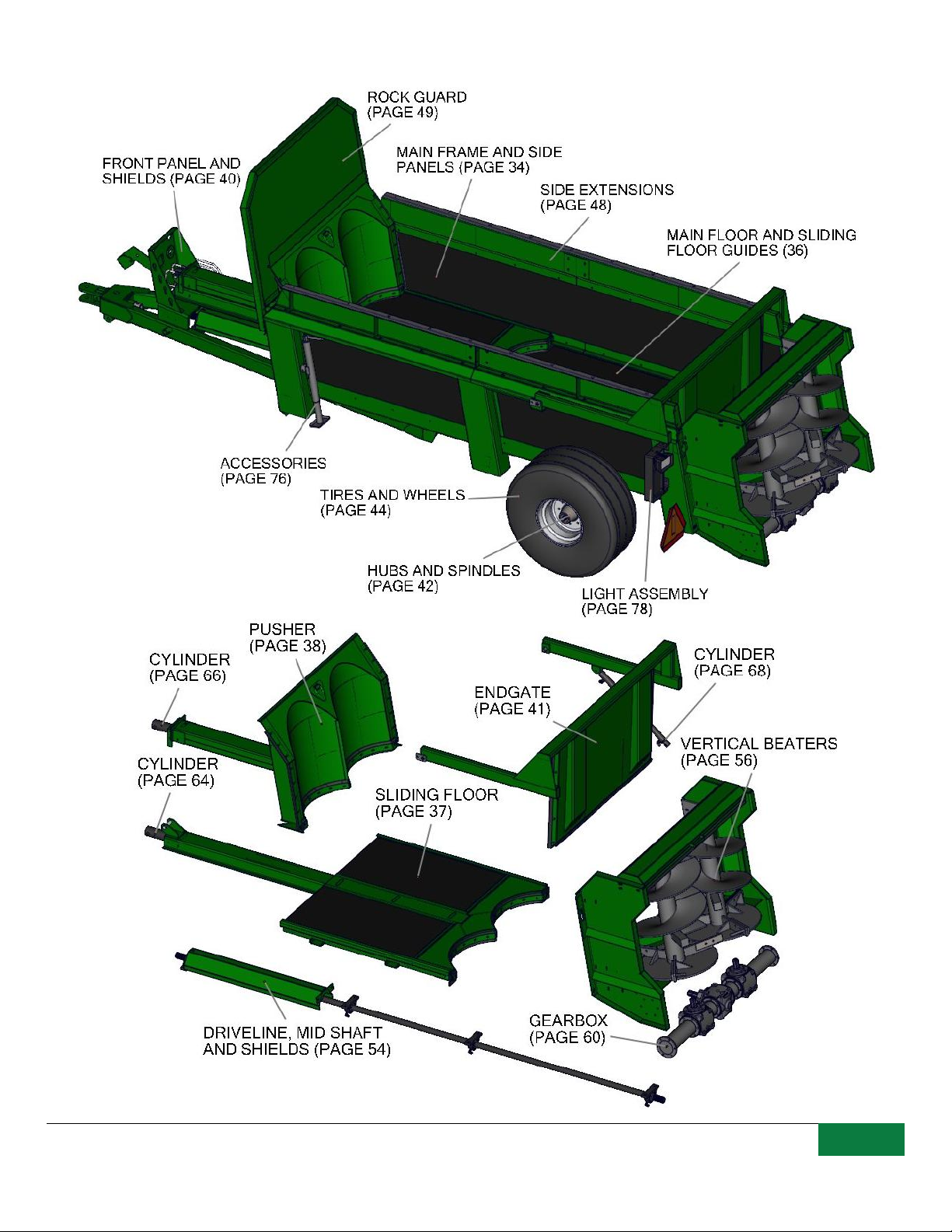 ROCK GUARD
(PAGE 49)

FRONT PANEL AND
SHIELDS (PAGE 40)

MAIN FRAME AND SIDE
PANELS (PAGE 34)

SIDE EXTENSIONS
(PAGE 48)

MAIN FLOOR AND SLIDING
FLOOR GUIDES (36)

ACCESSORIES
(PAGE 76)

TIRES AND WHEELS
(PAGE 44)

HUBS AND SPINDLES
(PAGE 42)

LIGHT ASSEMBLY
(PAGE 78)

PUSHER
(PAGE 38)

CYLINDER
(PAGE 66)

CYLINDER
(PAGE 68)

ENDGATE
(PAGE 41)

VERTICAL BEATERS
(PAGE 56)

CYLINDER
(PAGE 64)

SLIDING FLOOR
(PAGE 37)

DRIVELINE, MID SHAFT
AND SHIELDS (PAGE 54)

GEARBOX
(PAGE 60)