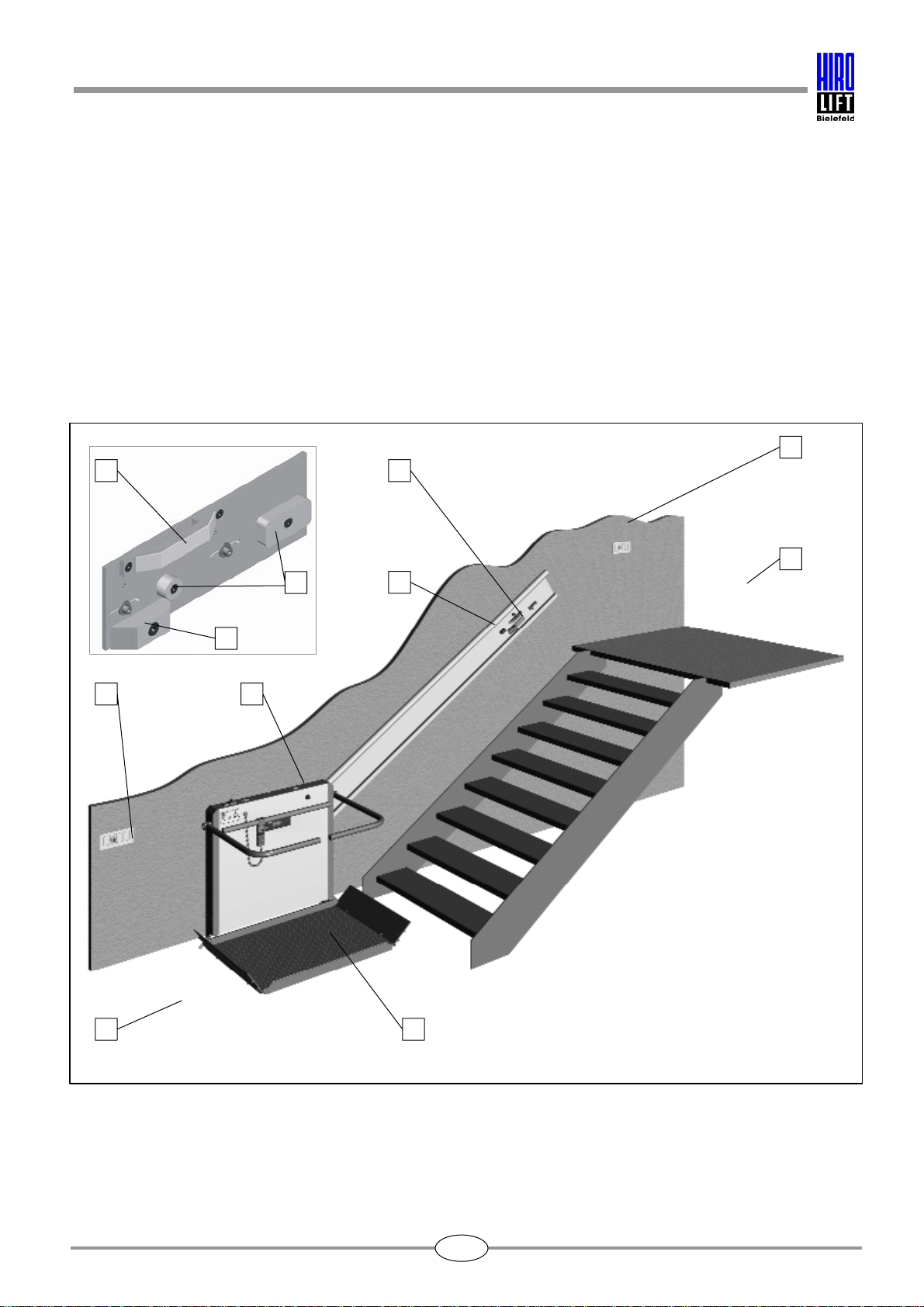 HIRO LIFT Bielefeld