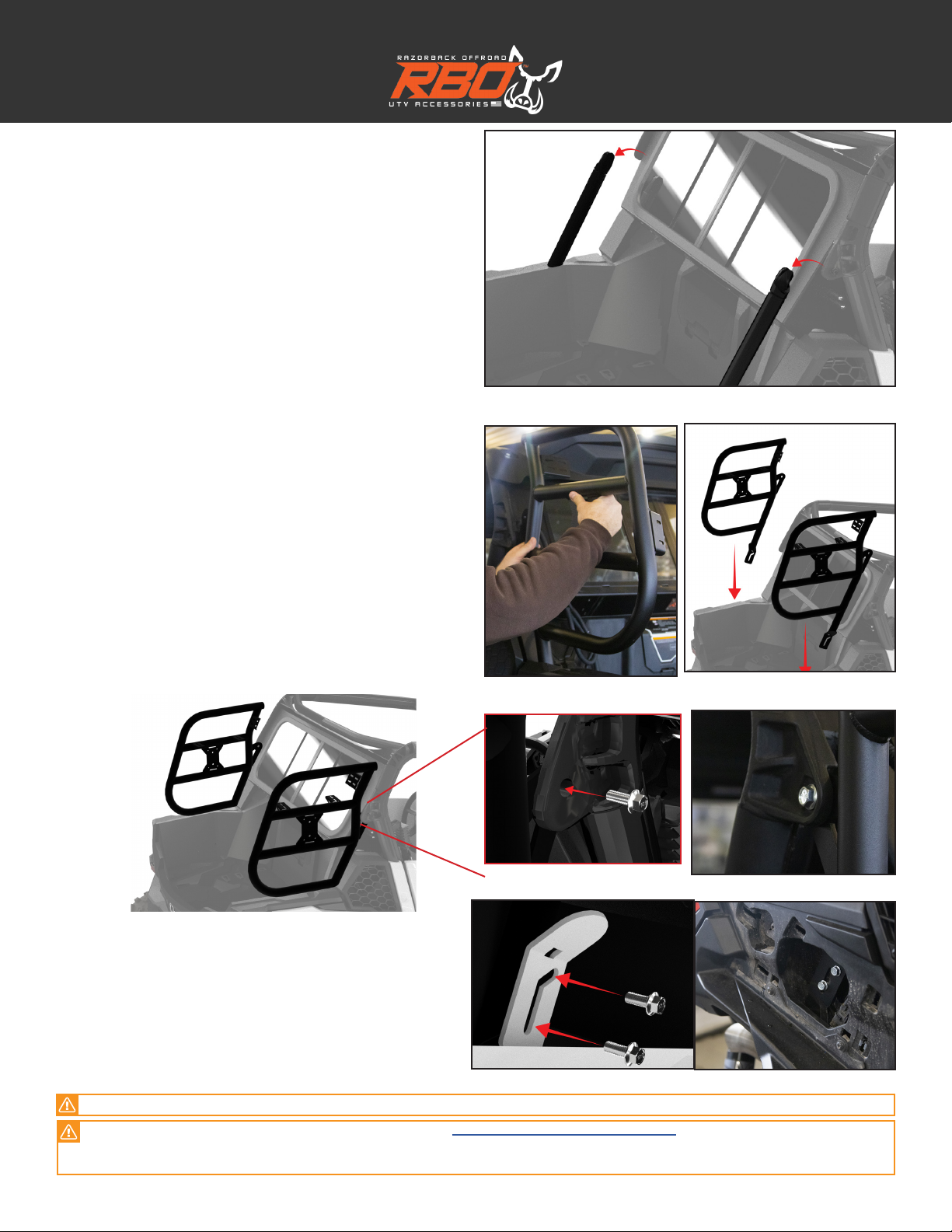 RAZORBACK OFFROAD
RBO
UTV ACCESSORIES