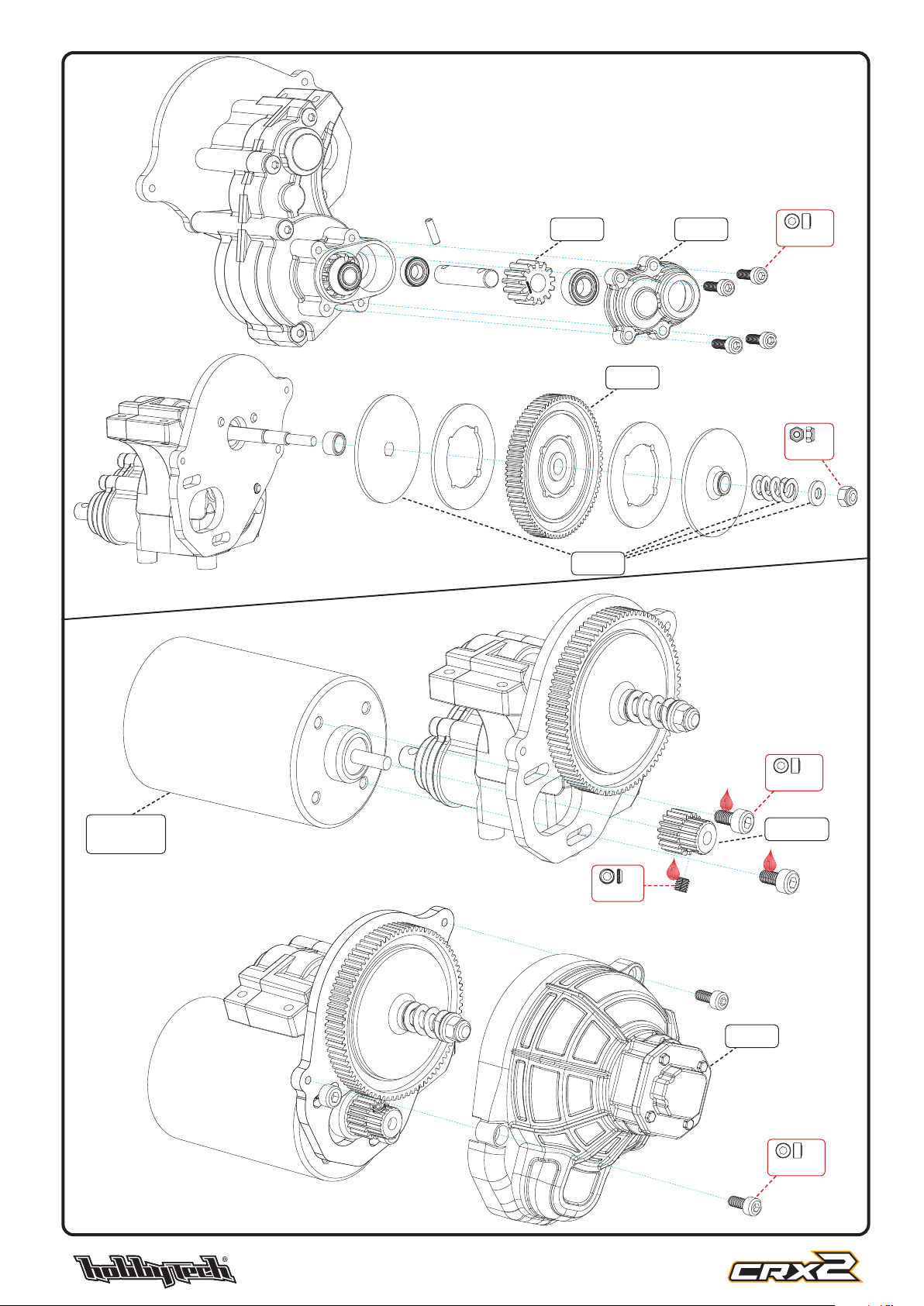 hobbytech®

CRX2