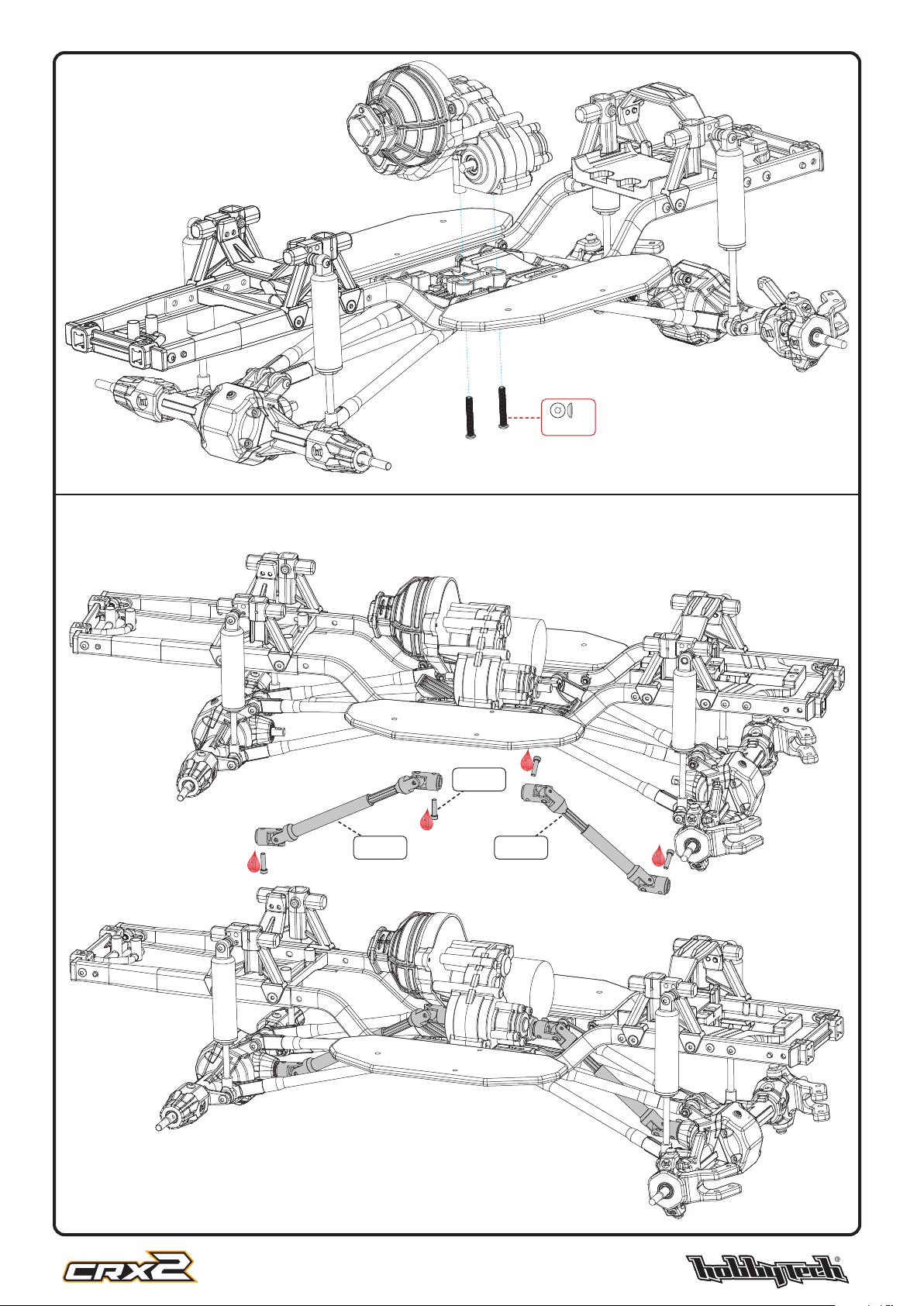 CRX2

hobbytech®