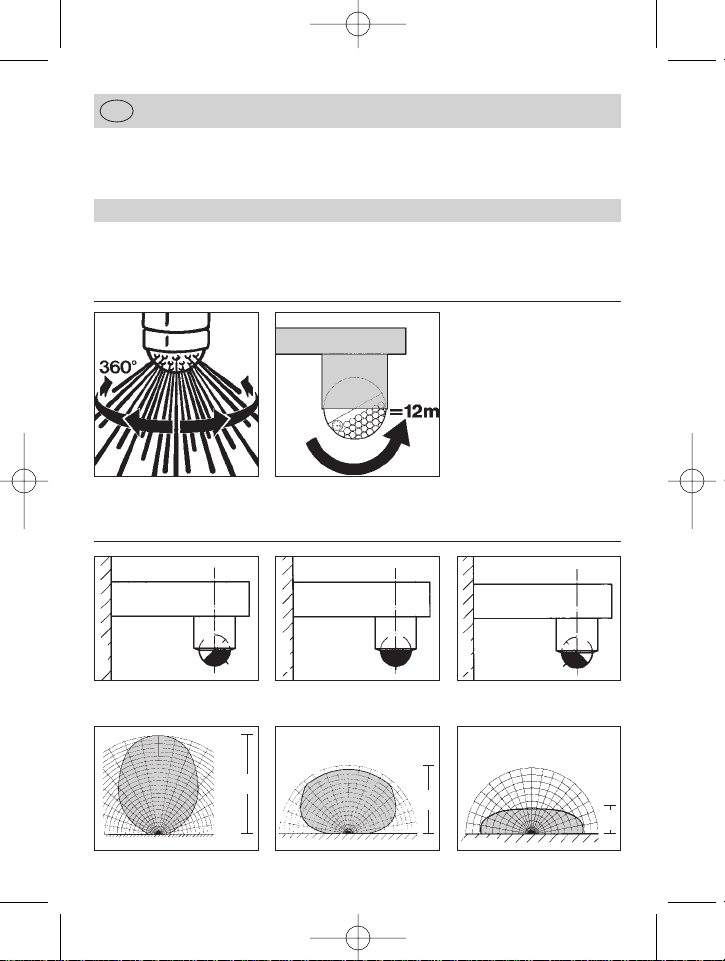 360°

=12m