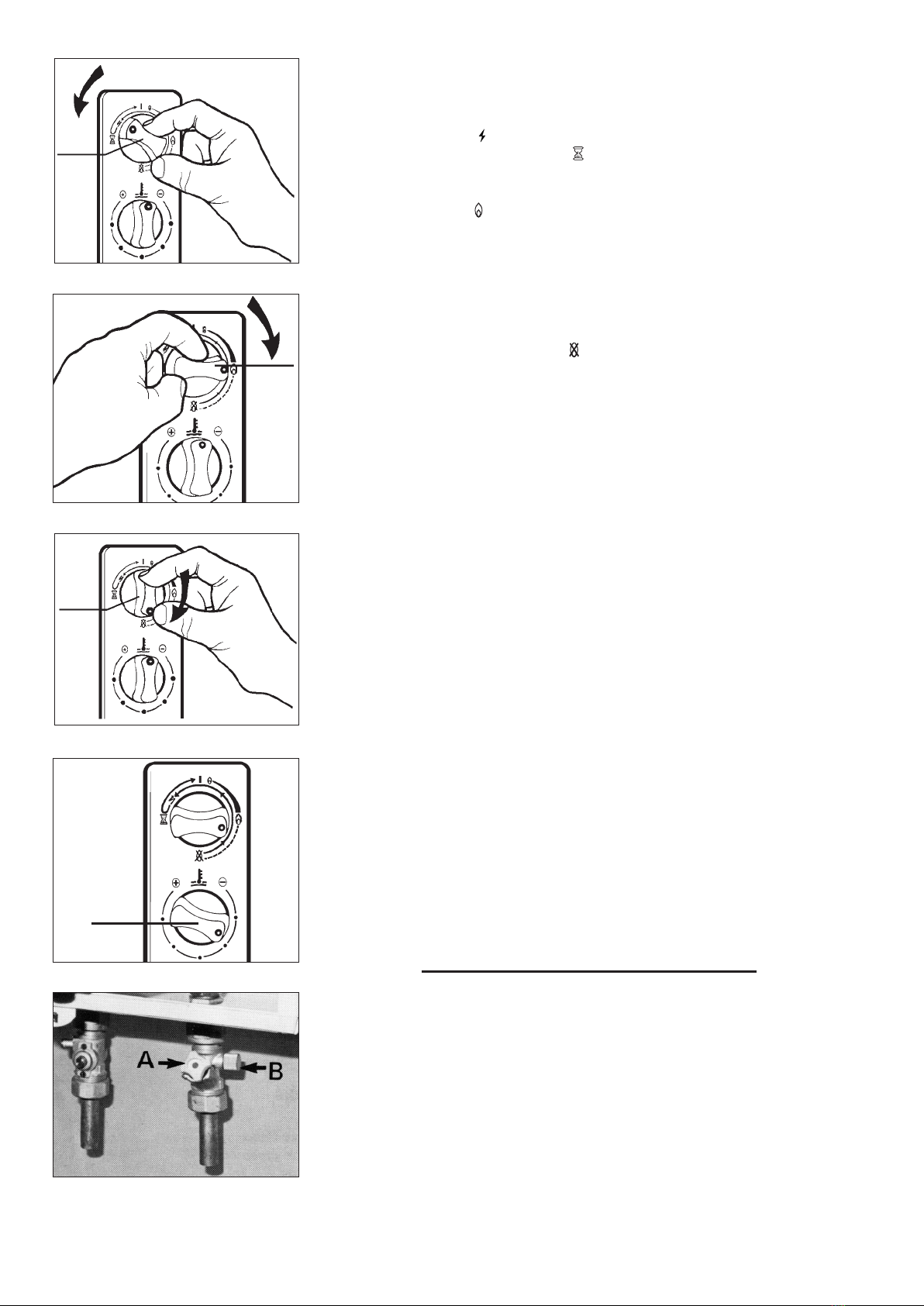 A

B