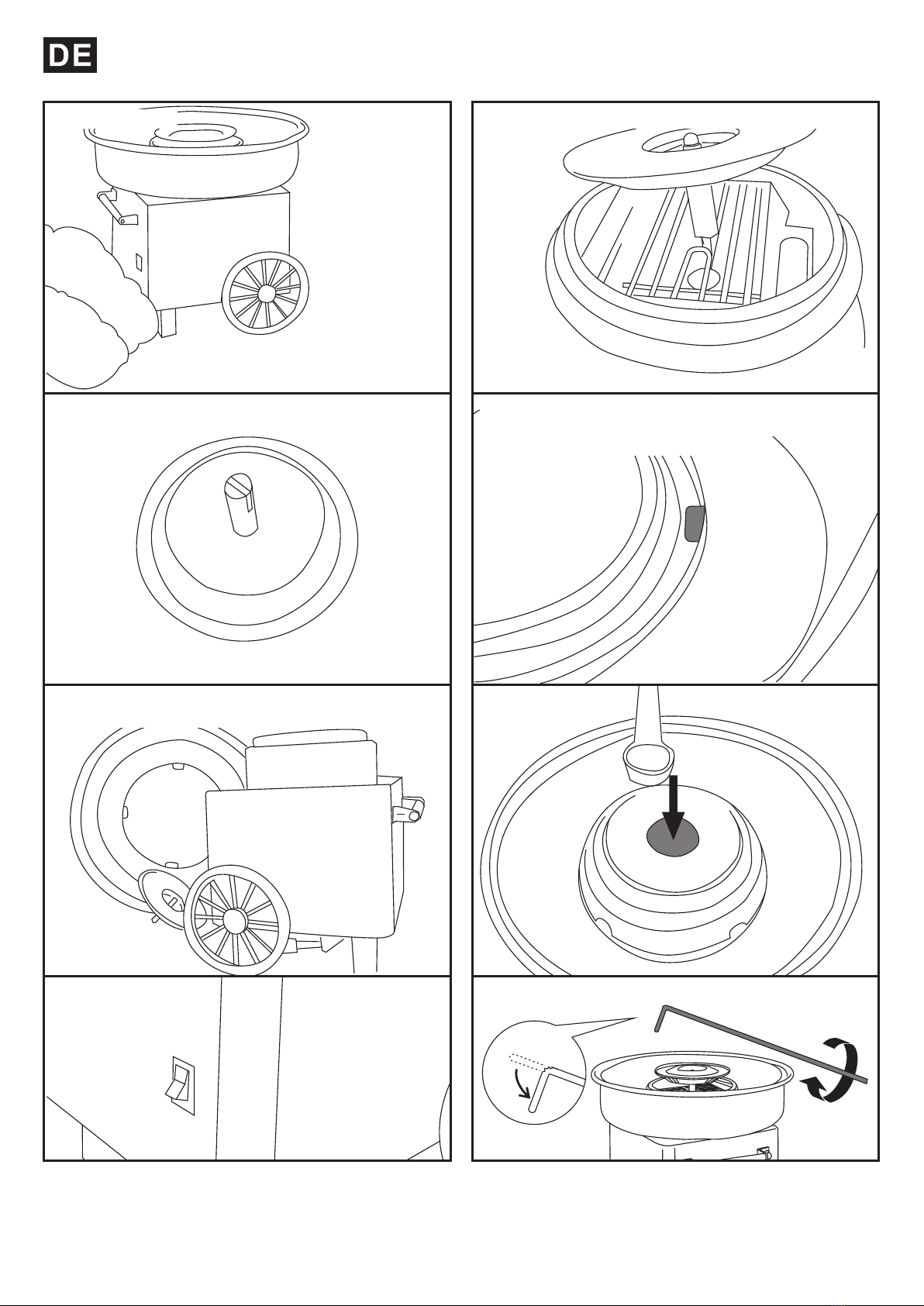 DE