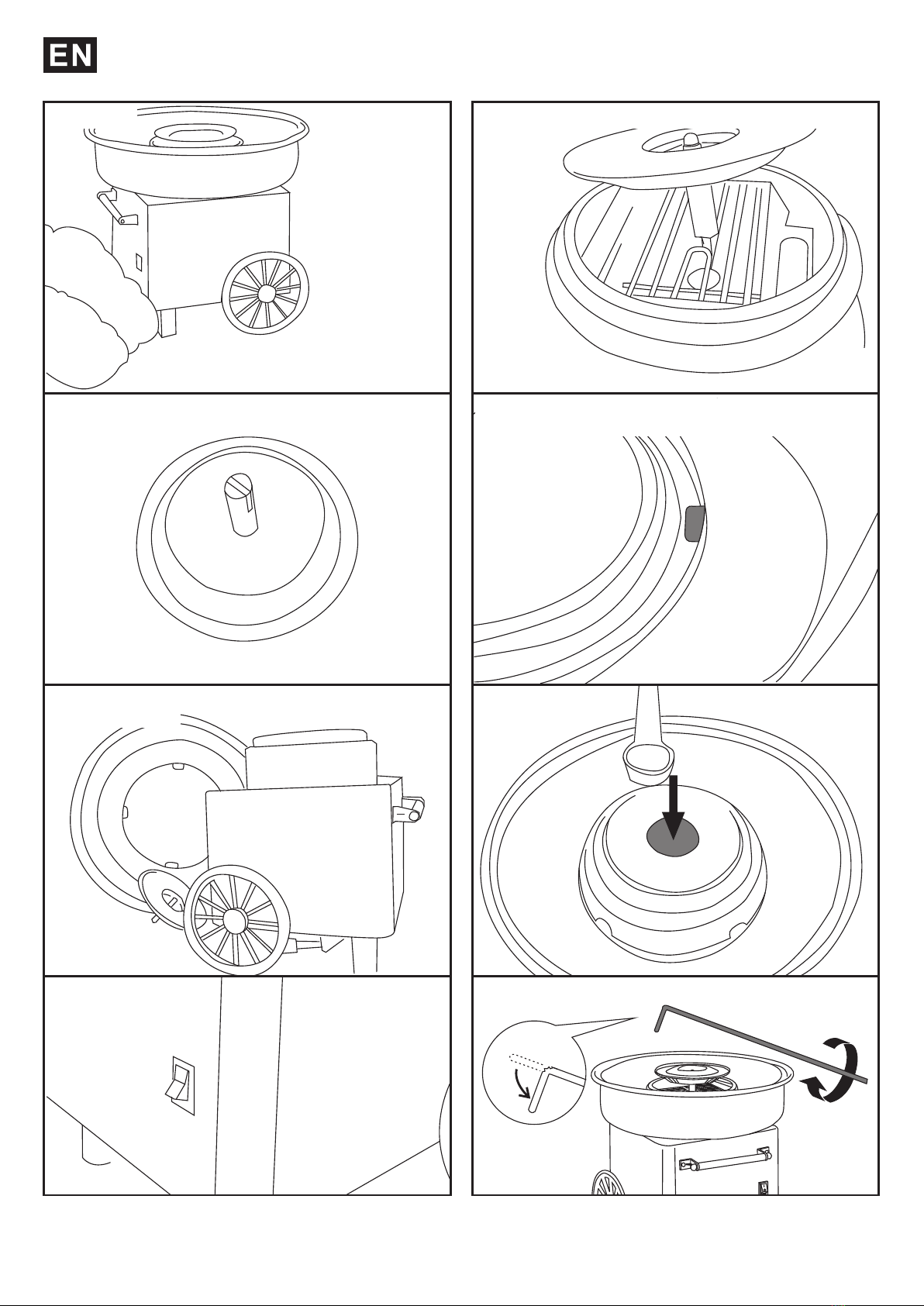 EN