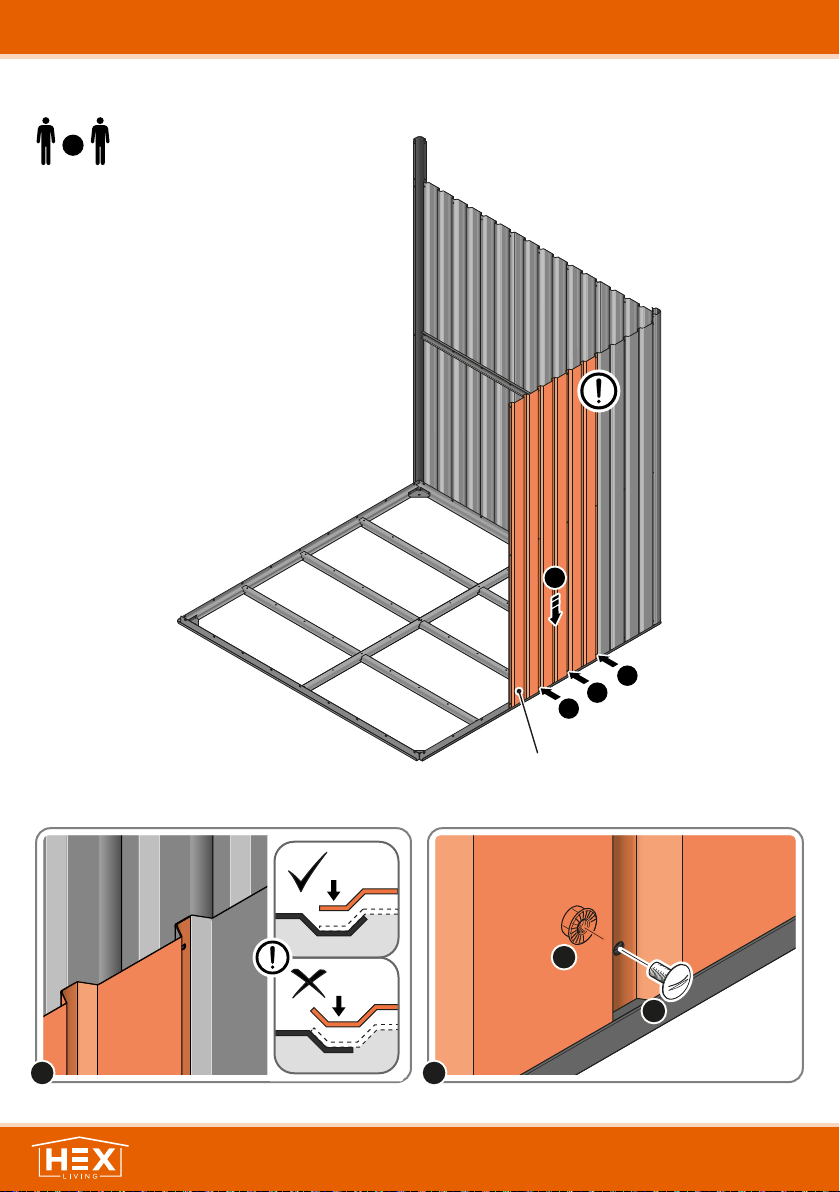 HEX
LIVING