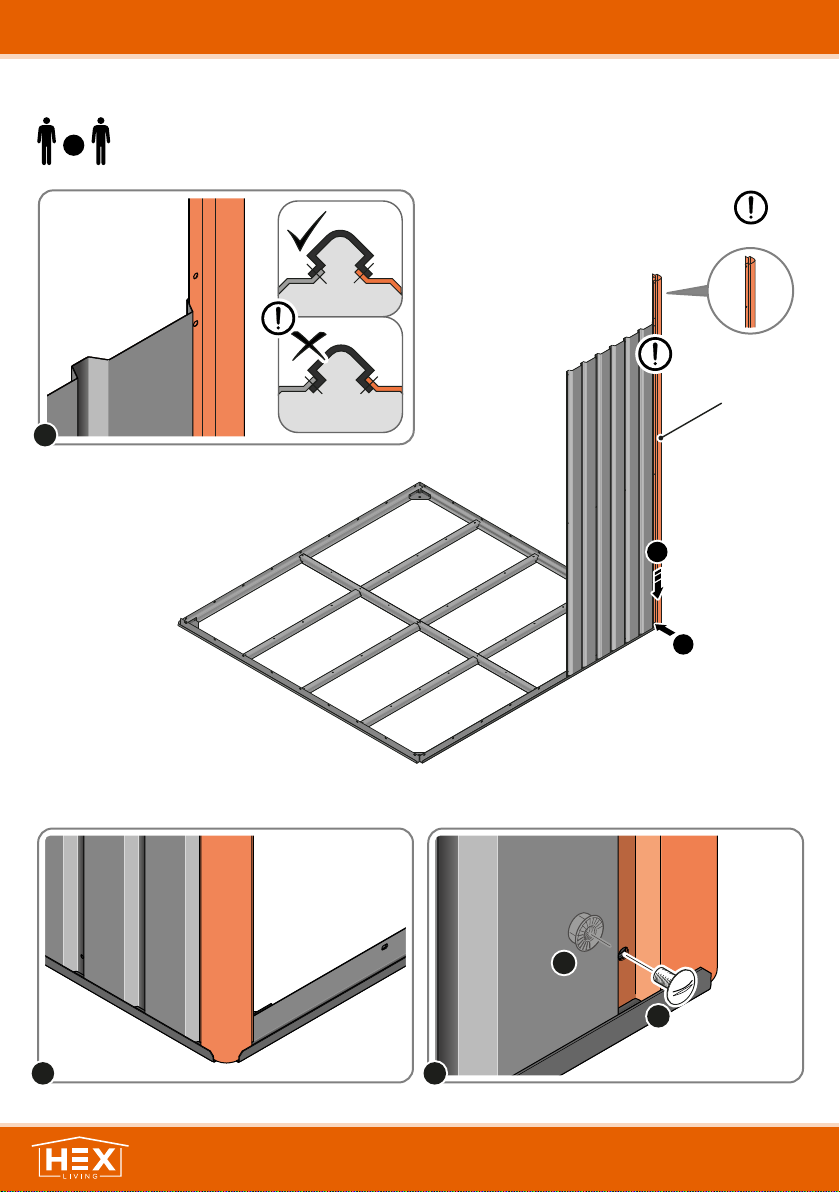 HEX
LIVING